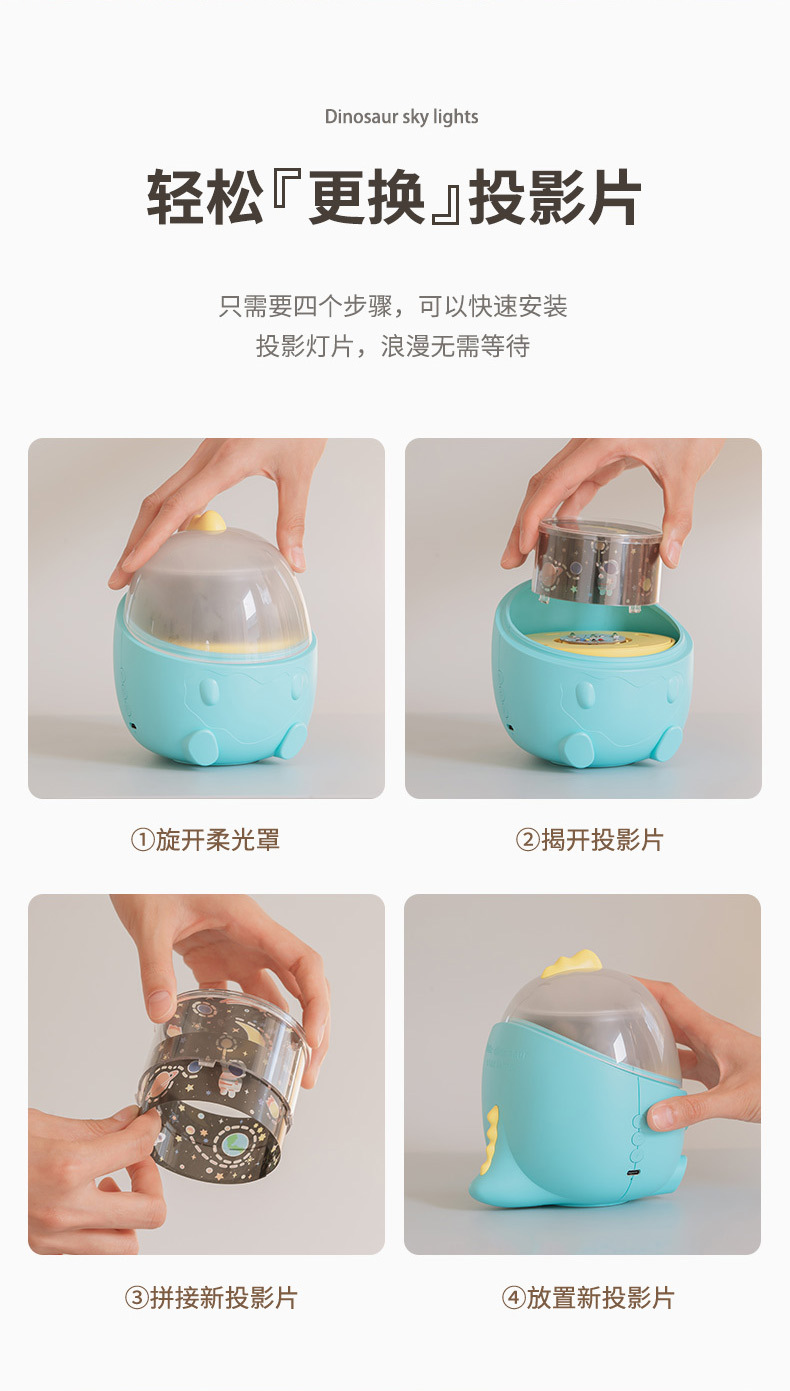 Dinosaur sky lights

轻松『更换』投影片

只需要四个步骤，可以快速安装
投影灯片，浪漫无需等待

①旋开柔光罩

②揭开投影片

③拼接新投影片

④放置新投影片