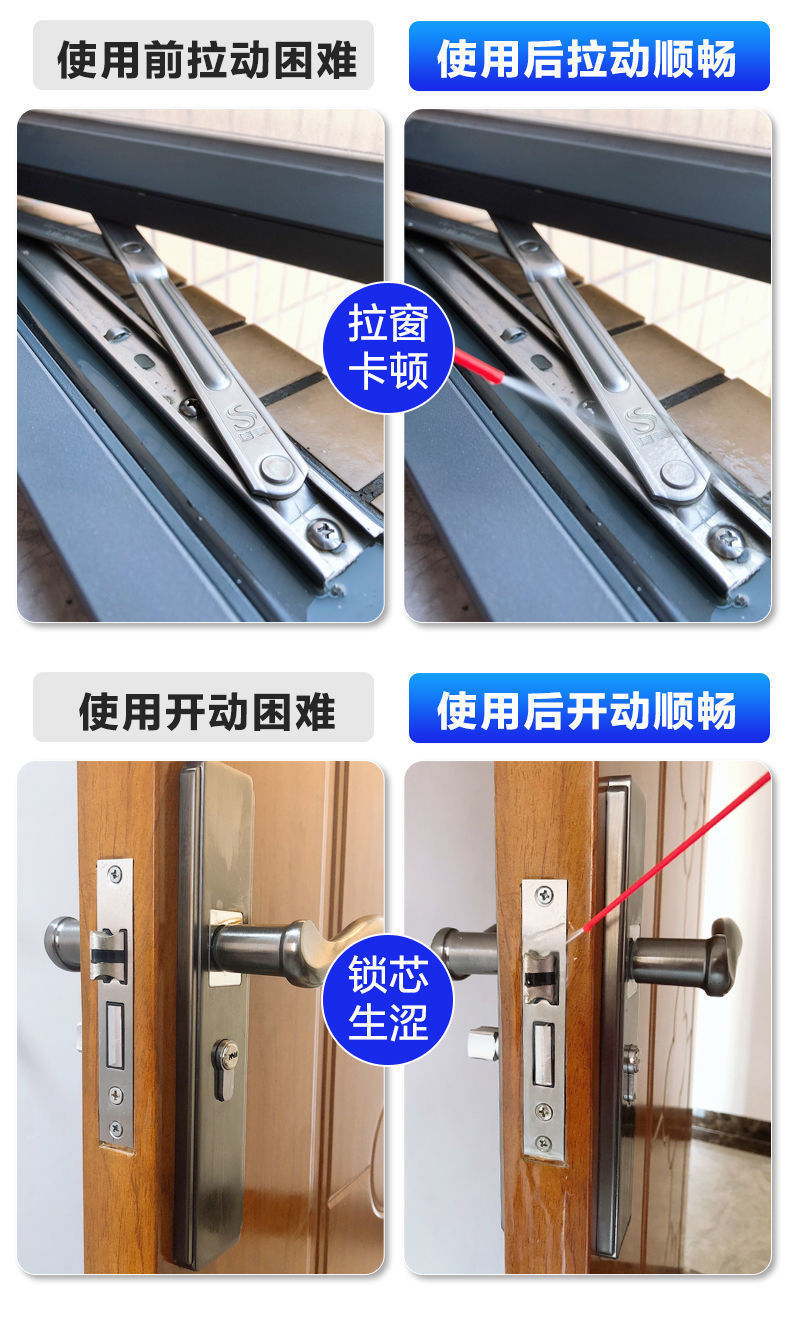 使用前拉动困难

使用后拉动顺畅

拉窗卡顿

使用开动困难

使用后开动顺畅

锁芯生涩