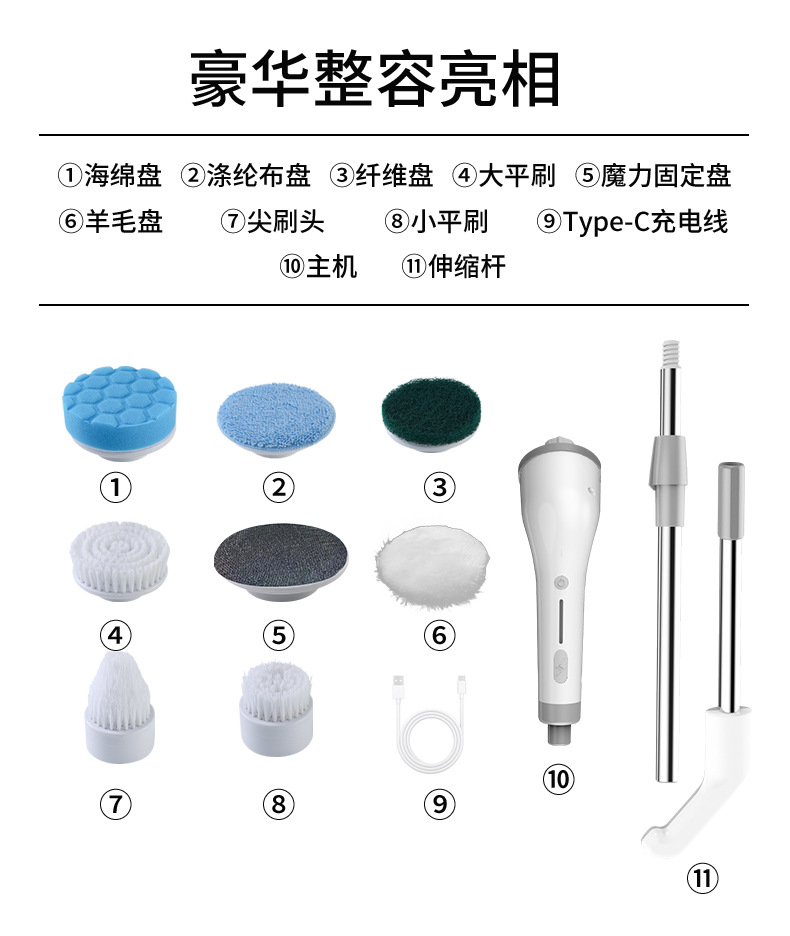 豪华整容亮相

①海绵盘 ②涤纶布盘 ③纤维盘 ④大平刷 ⑤魔力固定盘
⑥羊毛盘 ⑦尖刷头 ⑧小平刷 ⑨Type-C充电线
⑩主机 ⑪伸缩杆

①
②
③
④
⑤
⑥
⑦
⑧
⑨
⑩
⑪