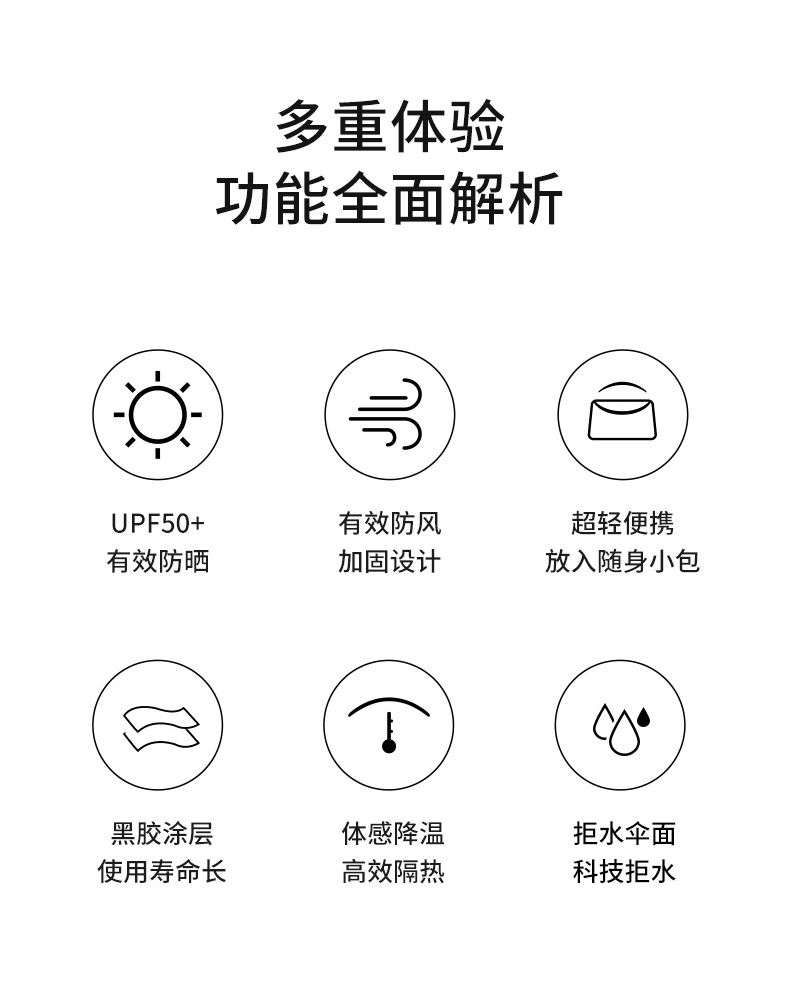 多重体验
功能全面解析

UPF50+
有效防晒

有效防风
加固设计

超轻便携
放入随身小包

黑胶涂层
使用寿命长

体感降温
高效隔热

拒水伞面
科技拒水