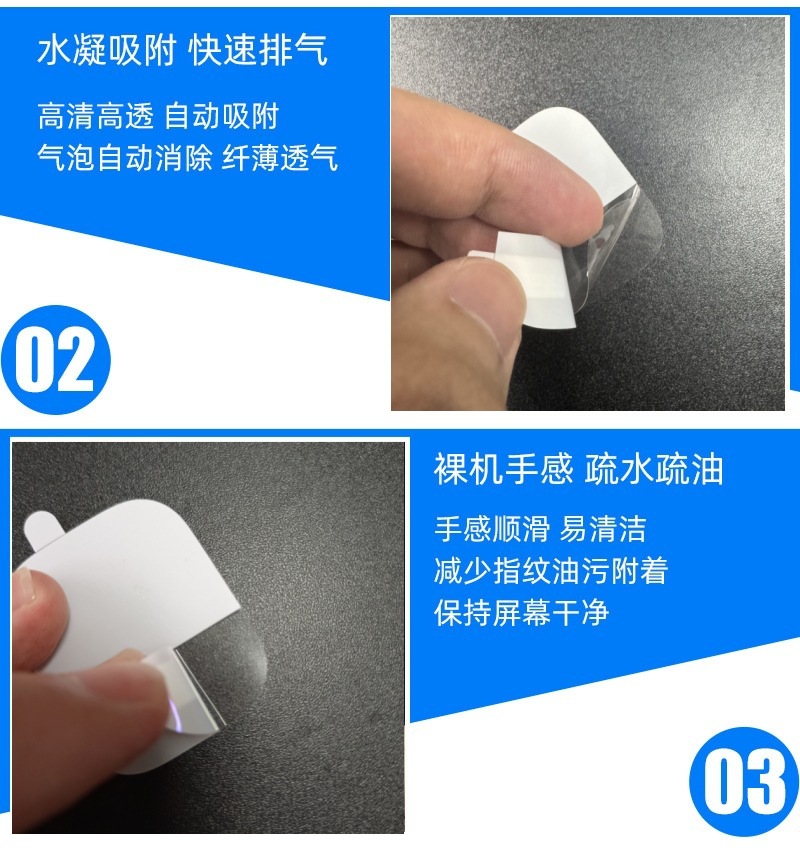 水凝吸附 快速排气

高清高透 自动吸附
气泡自动消除 纤薄透气

02

裸机手感 疏水疏油

手感顺滑 易清洁
减少指纹油污附着
保持屏幕干净

03