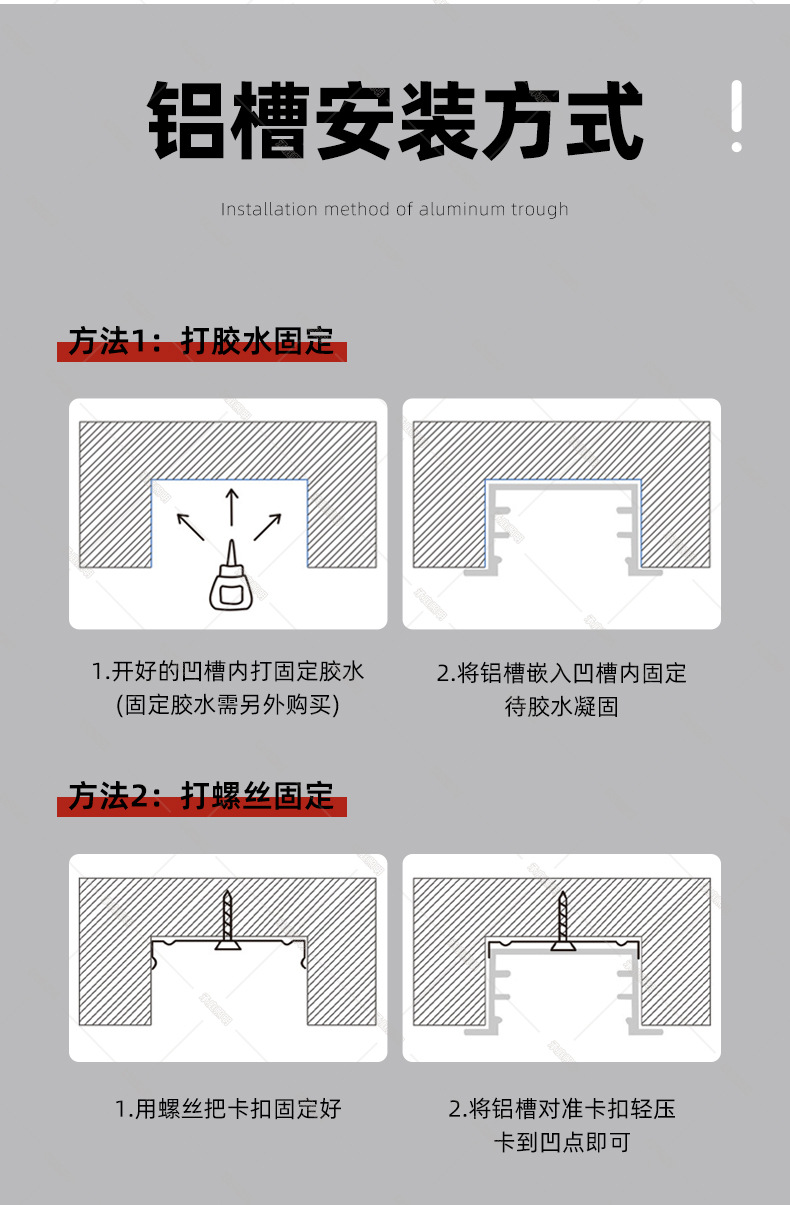 铝槽安装方式 !

Installation method of aluminum trough

方法1：打胶水固定

1.开好的凹槽内打固定胶水
(固定胶水需另外购买)

2.将铝槽嵌入凹槽内固定
待胶水凝固

方法2：打螺丝固定

1.用螺丝把卡扣固定好

2.将铝槽对准卡扣轻压
卡到凹点即可