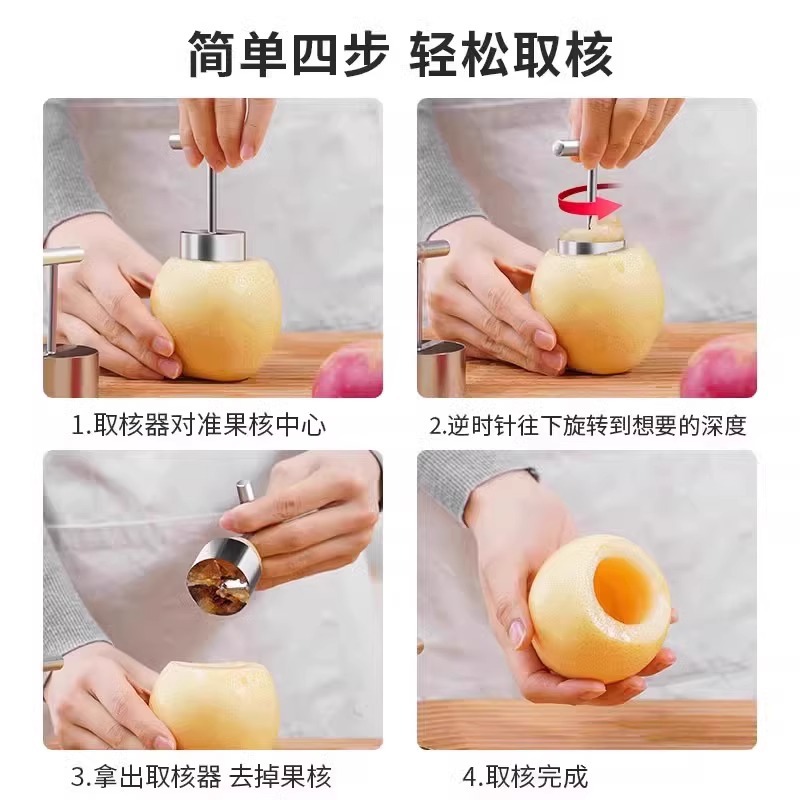 简单四步 轻松取核

1.取核器对准果核中心

2.逆时针往下旋转到想要的深度

3.拿出取核器 去掉果核

4.取核完成