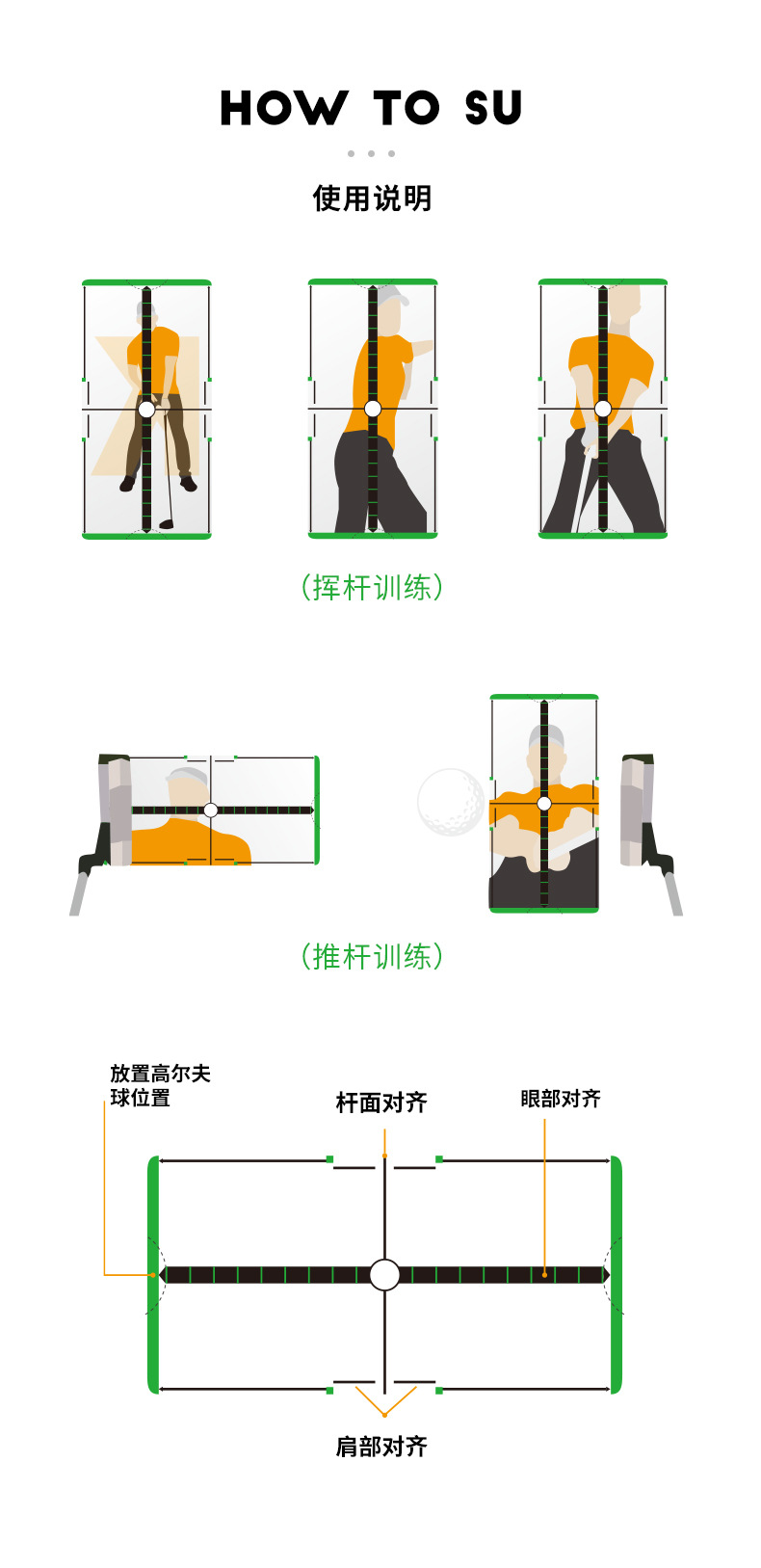 HOW TO SU

使用说明

(挥杆训练)

(推杆训练)

放置高尔夫球位置

杆面对齐

眼部对齐

肩部对齐