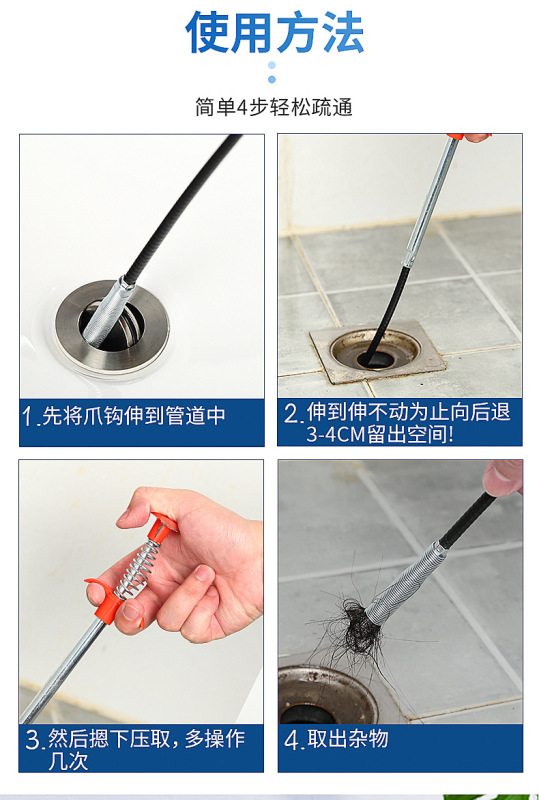 使用方法

简单4步轻松疏通

1.先将爪钩伸到管道中

2.伸到伸不动为止向后退3-4CM留出空间!

3.然后摁下压取,多操作几次

4.取出杂物