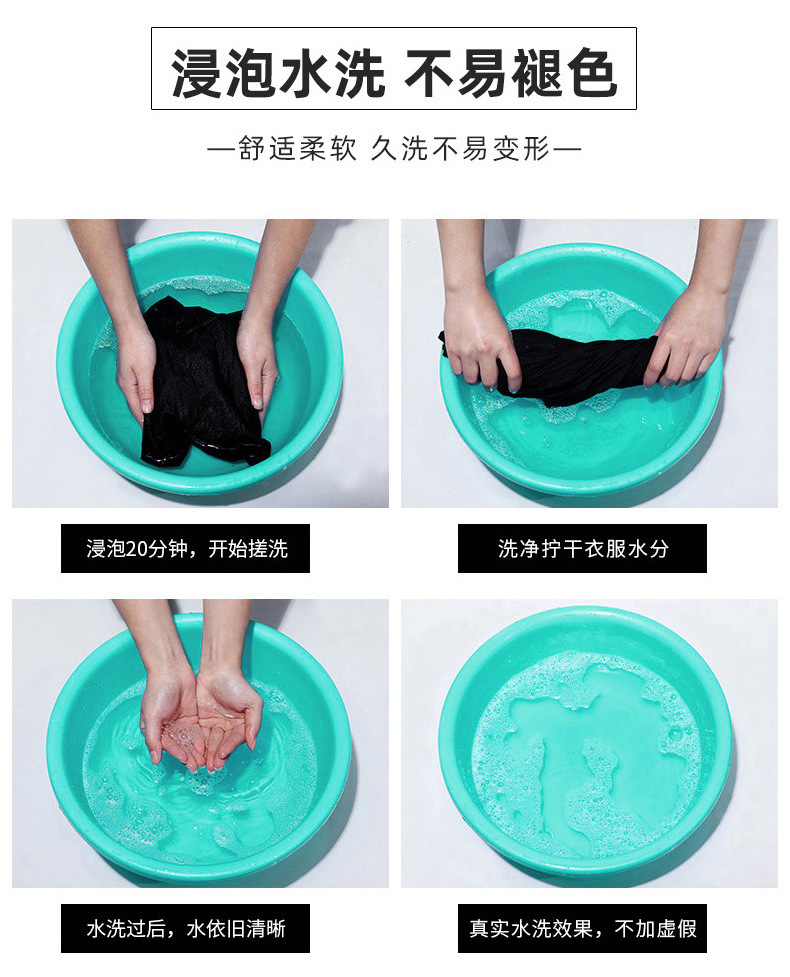 浸泡水洗 不易褪色

—舒适柔软 久洗不易变形—

浸泡20分钟，开始搓洗

洗净拧干衣服水分

水洗过后，水依旧清晰

真实水洗效果，不加虚假