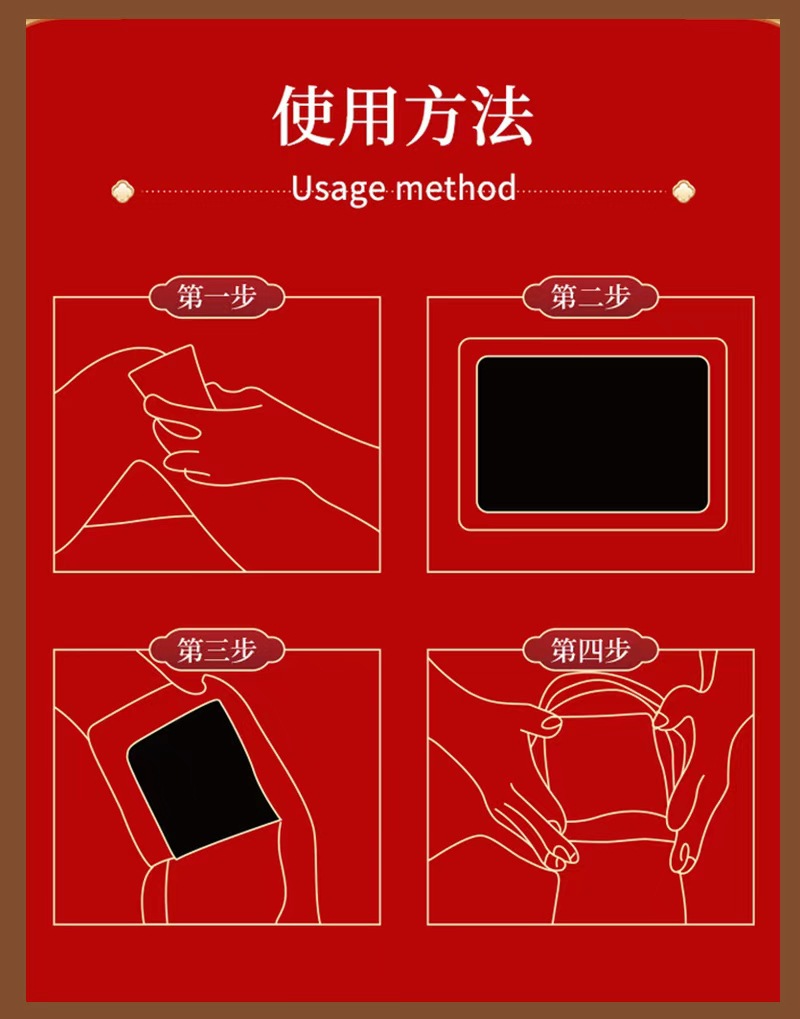 使用方法

Usage method

第一步

第二步

第三步

第四步