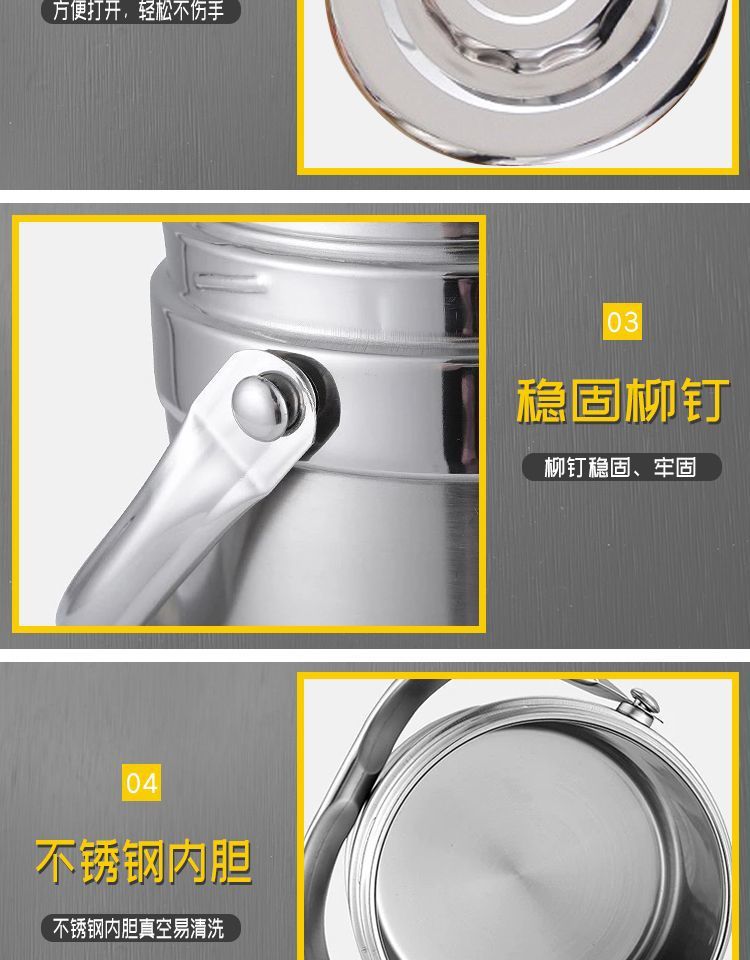 方便打开，轻松不伤手

03

稳固柳钉

柳钉稳固、牢固

04

不锈钢内胆

不锈钢内胆真空易清洗