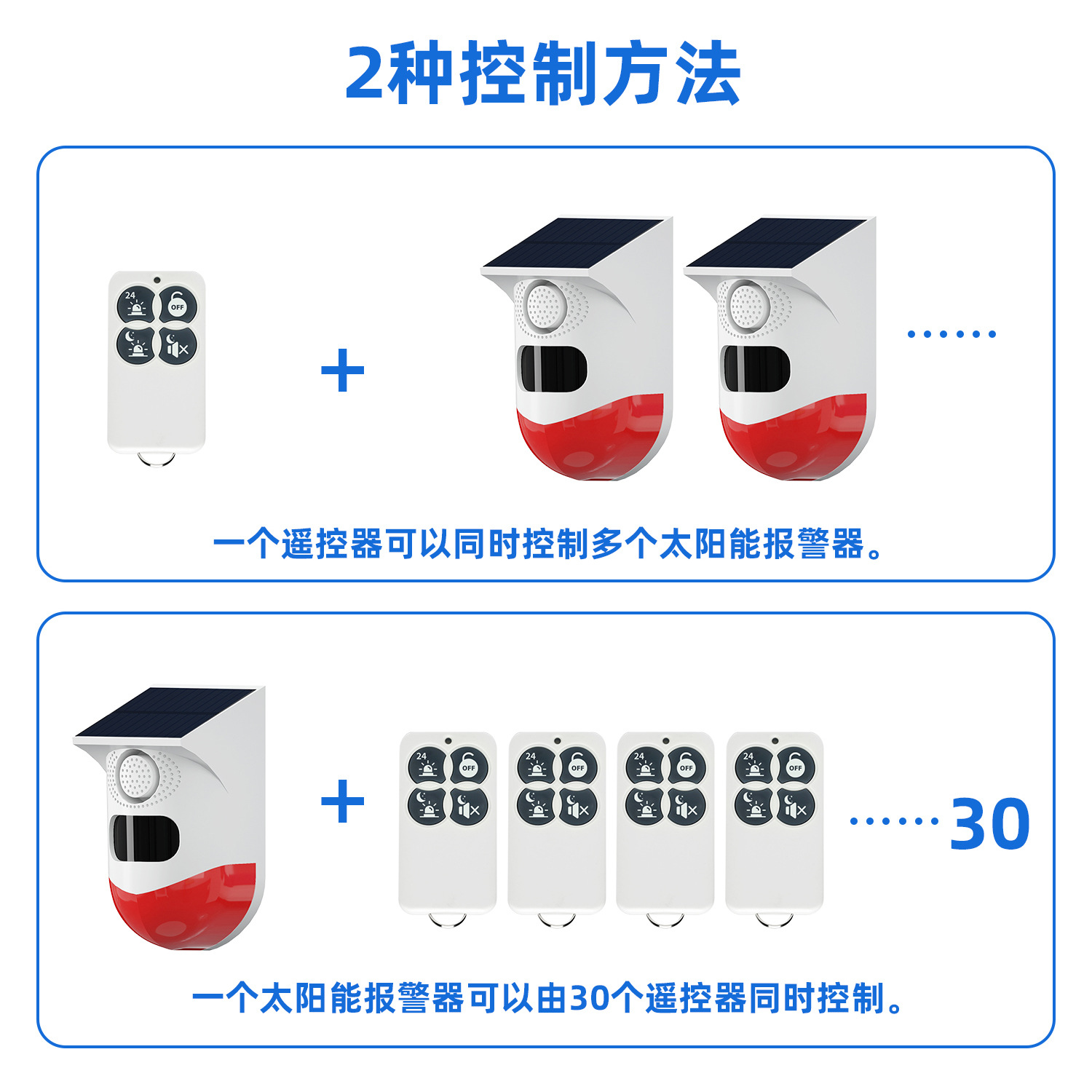 2种控制方法

24 OFF

+

……

一个遥控器可以同时控制多个太阳能报警器。

+

24 OFF

24 OFF

24 OFF

24 OFF

……30

一个太阳能报警器可以由30个遥控器同时控制。