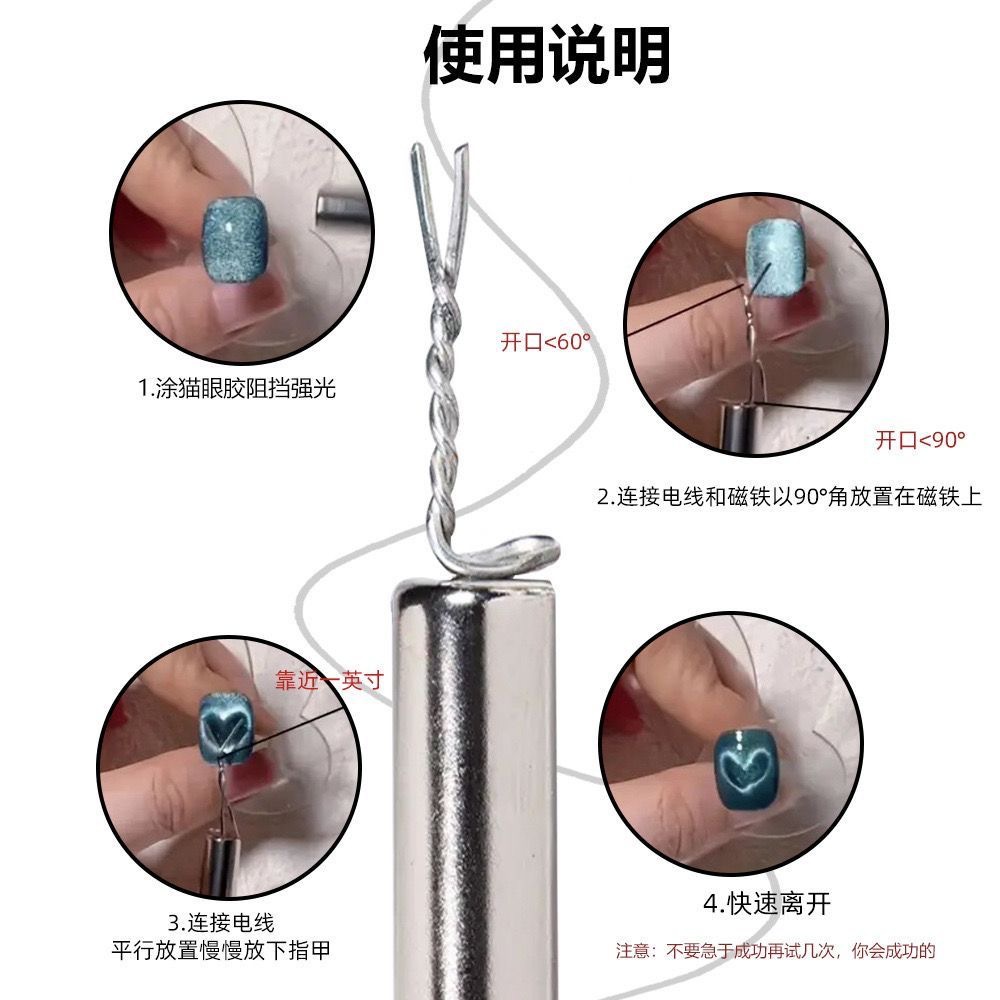 使用说明

1.涂猫眼胶阻挡强光

开口<60°

开口<90°

2.连接电线和磁铁以90°角放置在磁铁上

靠近一英寸

3.连接电线
平行放置慢慢放下指甲

4.快速离开

注意：不要急于成功再试几次，你会成功的