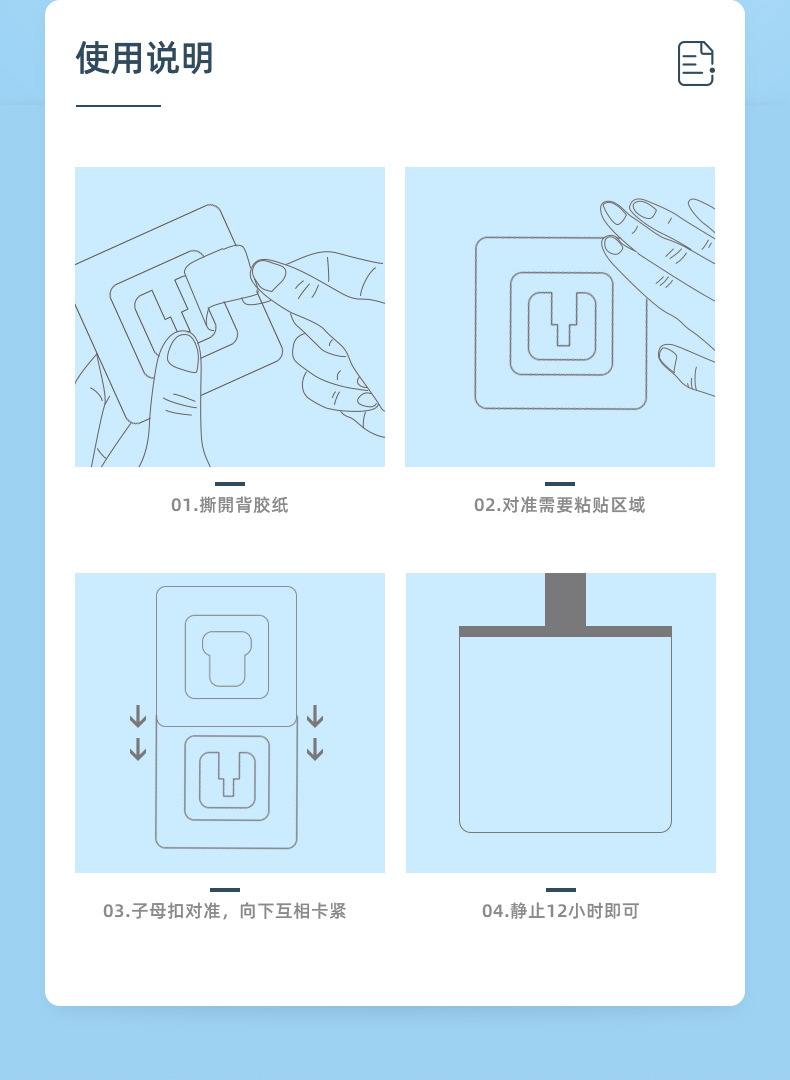 使用说明

01.撕開背胶纸

02.对准需要粘贴区域

03.子母扣对准，向下互相卡紧

04.静止12小时即可