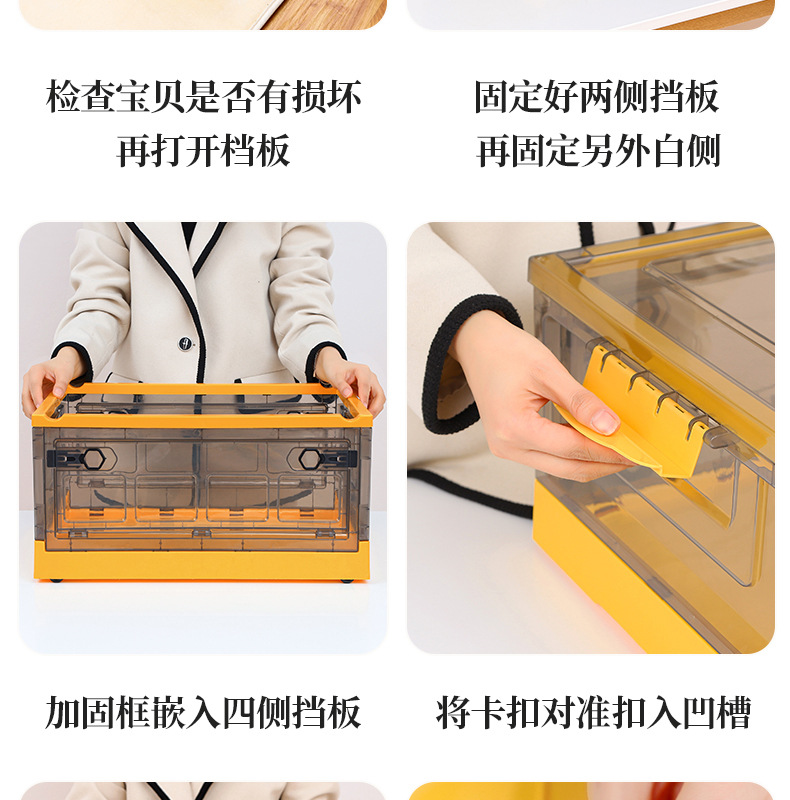 检查宝贝是否有损坏
再打开档板

固定好两侧挡板
再固定另外白侧

加固框嵌入四侧挡板

将卡扣对准扣入凹槽