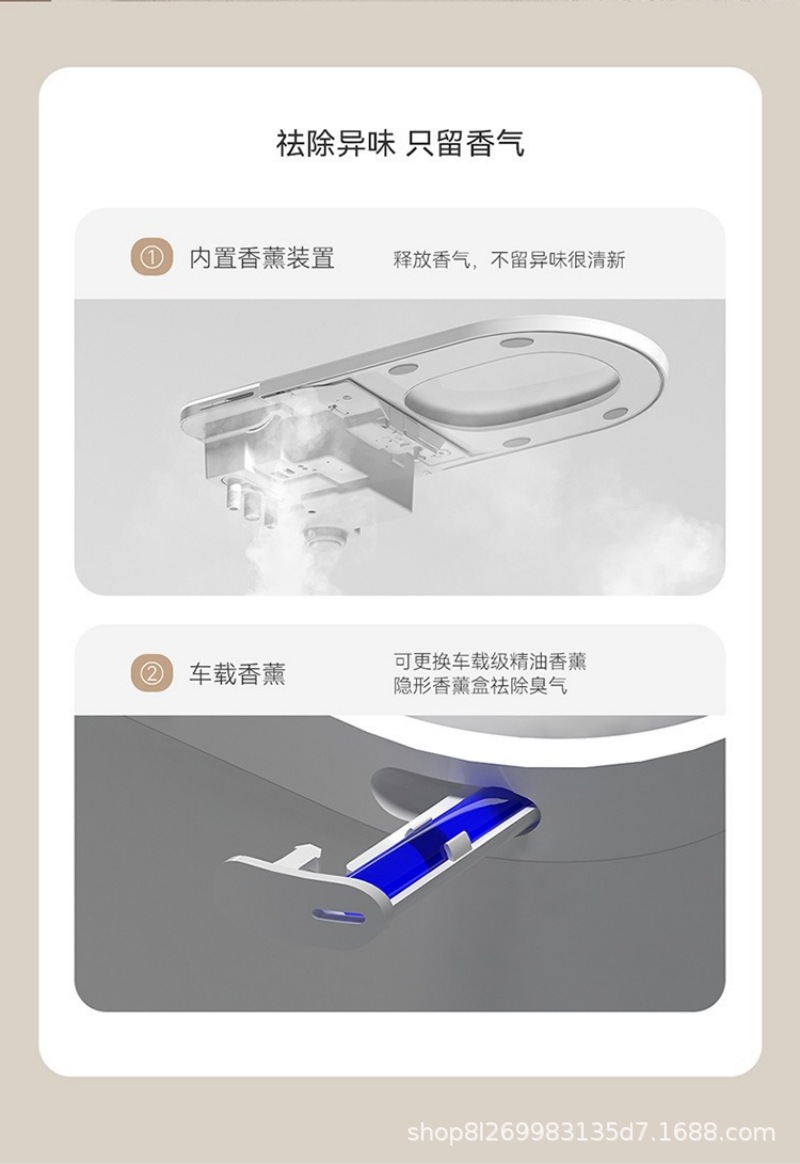 祛除异味 只留香气

① 内置香薰装置 释放香气，不留异味很清新

② 车载香薰 可更换车载级精油香薰
隐形香薰盒祛除臭气

shop8l269983135d7.1688.com