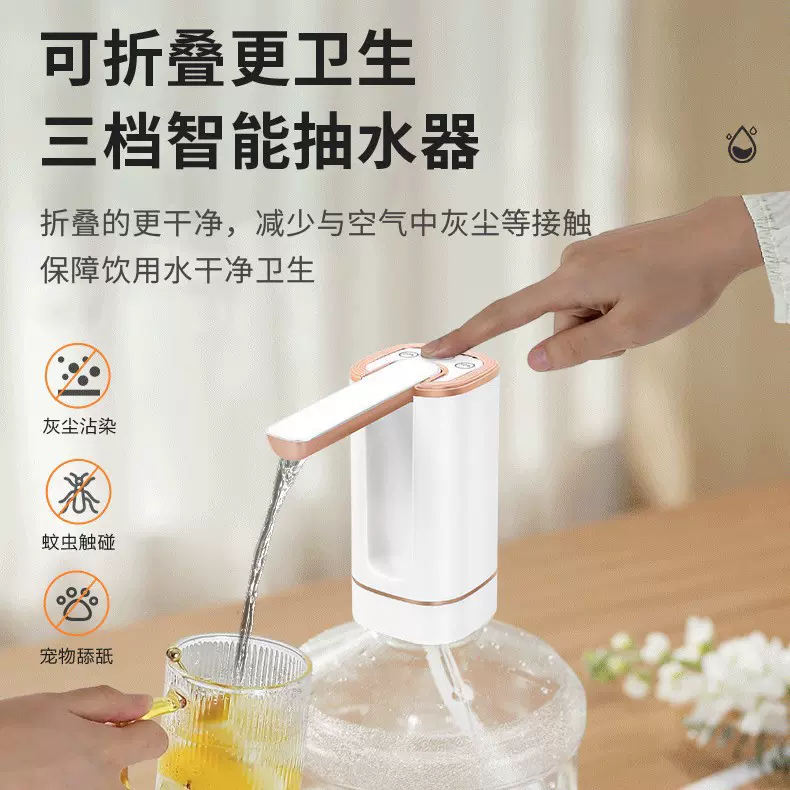 可折叠更卫生
三档智能抽水器

折叠的更干净，减少与空气中灰尘等接触
保障饮用水干净卫生

灰尘沾染

蚊虫触碰

宠物舔舐