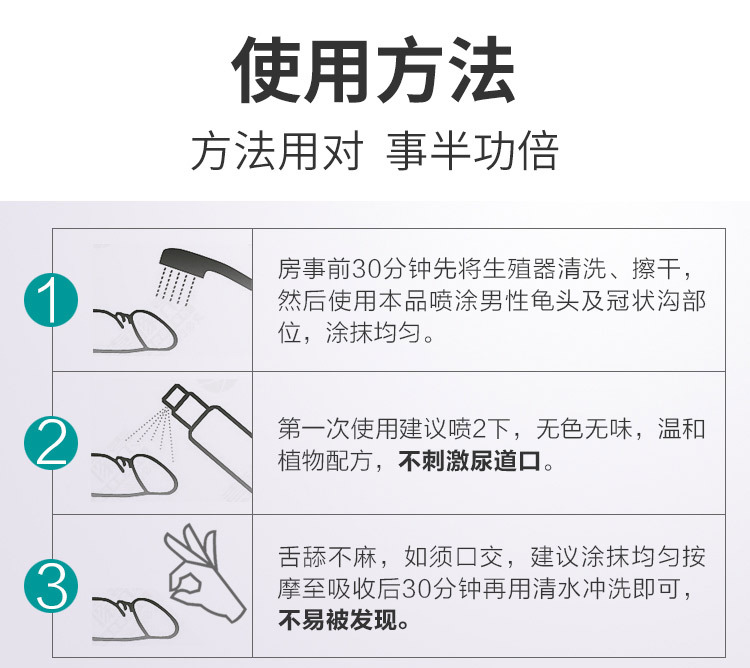 使用方法
方法用对 事半功倍

1
房事前30分钟先将生殖器清洗、擦干，然后使用本品喷涂男性龟头及冠状沟部位，涂抹均匀。

2
第一次使用建议喷2下，无色无味，温和植物配方，不刺激尿道口。

3
舌舔不麻，如须口交，建议涂抹均匀按摩至吸收后30分钟再用清水冲洗即可，不易被发现。