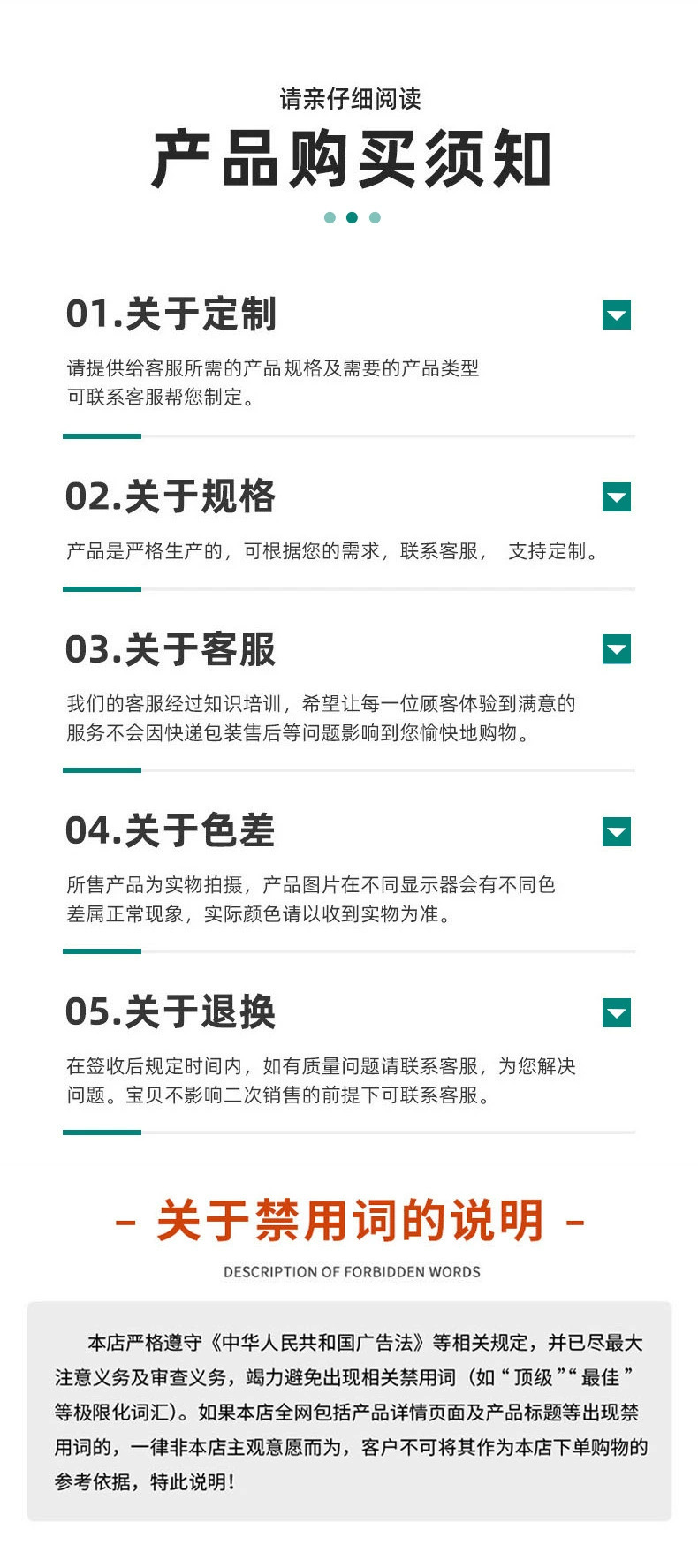 请亲仔细阅读
产品购买须知

01.关于定制

请提供给客服所需的产品规格及需要的产品类型
可联系客服帮您制定。

02.关于规格

产品是严格生产的，可根据您的需求，联系客服， 支持定制。

03.关于客服

我们的客服经过知识培训，希望让每一位顾客体验到满意的服务不会因快递包装售后等问题影响到您愉快地购物。

04.关于色差

所售产品为实物拍摄，产品图片在不同显示器会有不同色差属正常现象，实际颜色请以收到实物为准。

05.关于退换

在签收后规定时间内，如有质量问题请联系客服，为您解决问题。宝贝不影响二次销售的前提下可联系客服。

- 关于禁用词的说明 -

DESCRIPTION OF FORBIDDEN WORDS

本店严格遵守《中华人民共和国广告法》等相关规定，并已尽最大注意义务及审查义务，竭力避免出现相关禁用词（如“顶级”“最佳”等极限化词汇）。如果本店全网包括产品详情页面及产品标题等出现禁用词的，一律非本店主观意愿而为，客户不可将其作为本店下单购物的参考依据，特此说明！