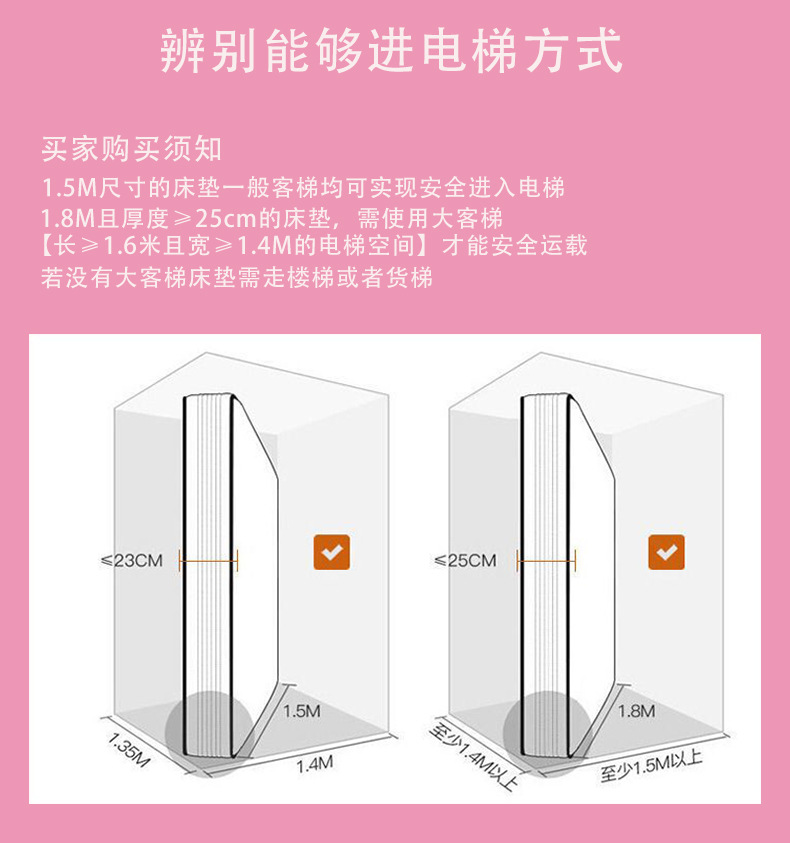 辨别能够进电梯方式

买家购买须知

1.5M尺寸的床垫一般客梯均可实现安全进入电梯
1.8M且厚度≥25cm的床垫，需使用大客梯
【长≥1.6米且宽≥1.4M的电梯空间】才能安全运载
若没有大客梯床垫需走楼梯或者货梯

≤23CM

1.5M

1.35M

1.4M

≤25CM

1.8M

至少1.4M以上

至少1.5M以上