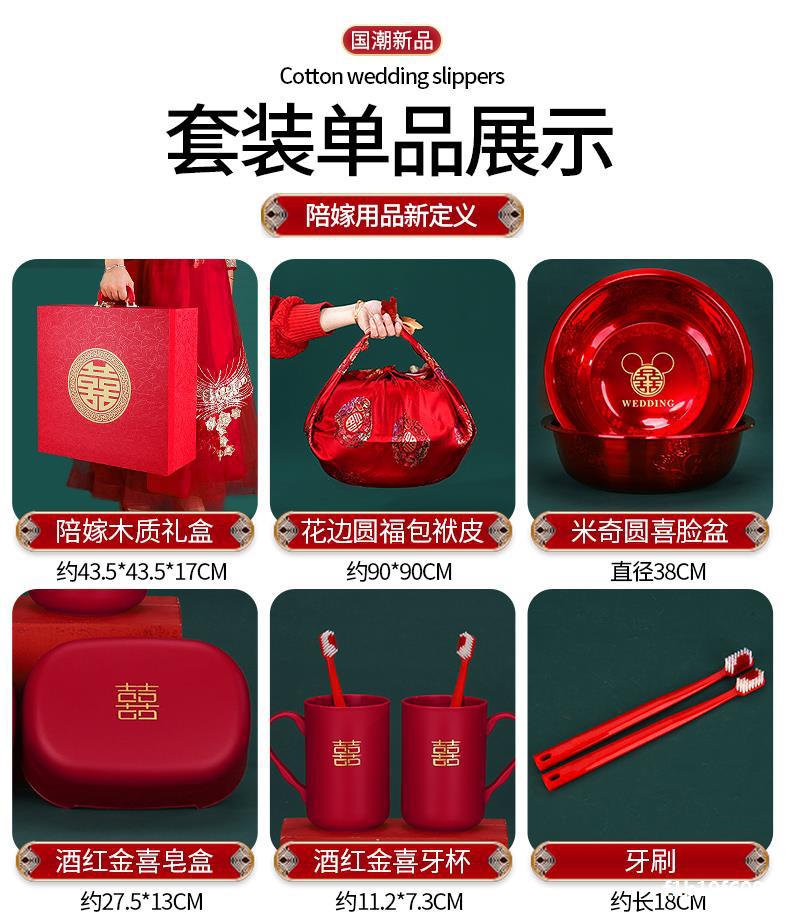 国潮新品

Cotton wedding slippers

套装单品展示

陪嫁用品新定义

囍

陪嫁木质礼盒

约43.5*43.5*17CM

花边圆福包袱皮

约90*90CM

囍

WEDDING

米奇圆喜脸盆

直径38CM

囍

酒红金喜皂盒

约27.5*13CM

囍 囍

酒红金喜牙杯

约11.2*7.3CM

牙刷

约长18CM