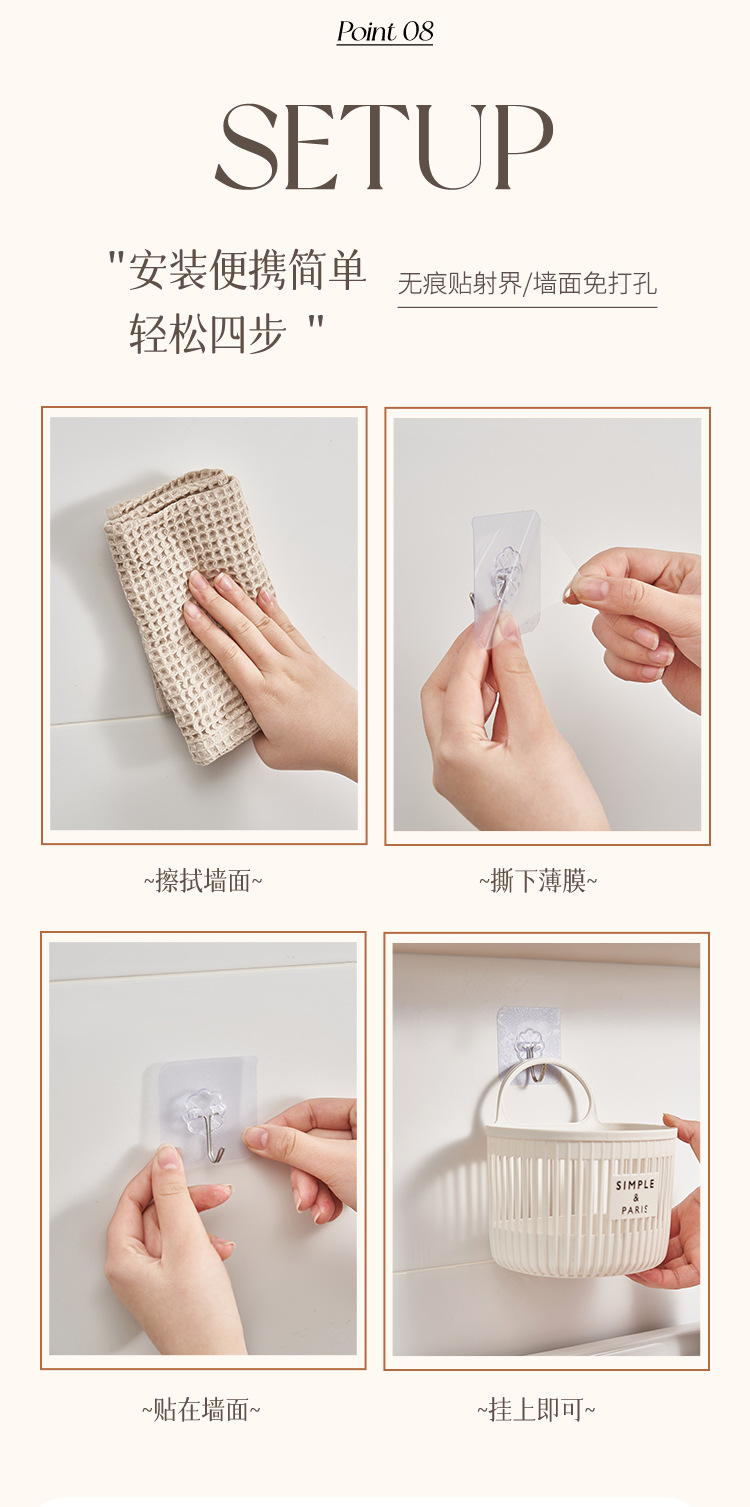 Point 08

SETUP

"安装便携简单
轻松四步 "

无痕贴射界/墙面免打孔

~擦拭墙面~

~撕下薄膜~

~贴在墙面~

SIMPLE
&
PARIS

~挂上即可~