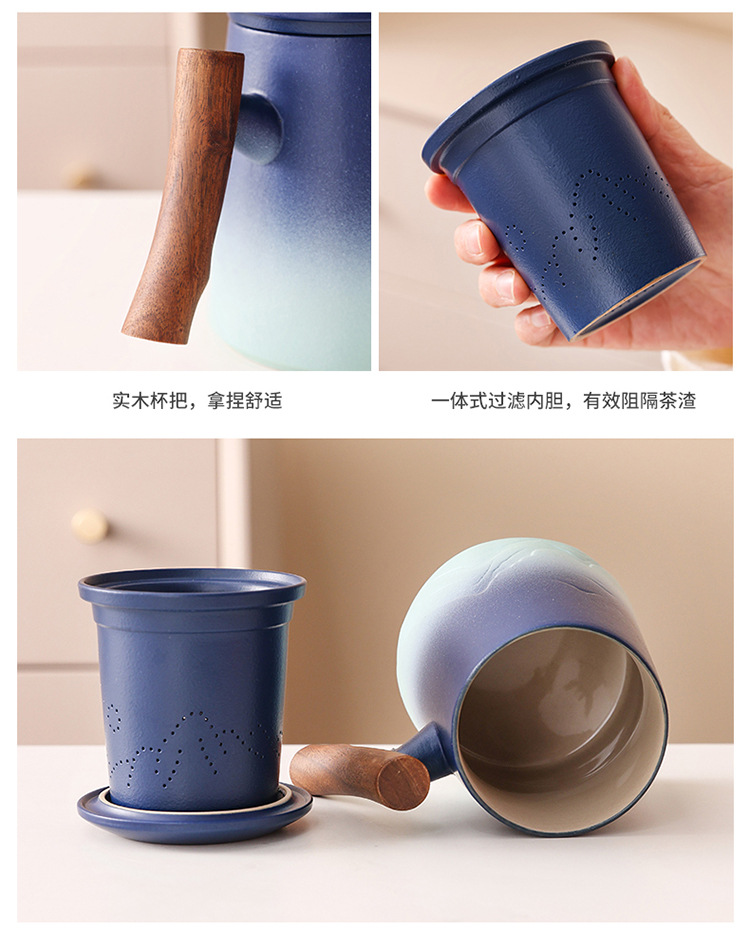 实木杯把，拿捏舒适

一体式过滤内胆，有效阻隔茶渣