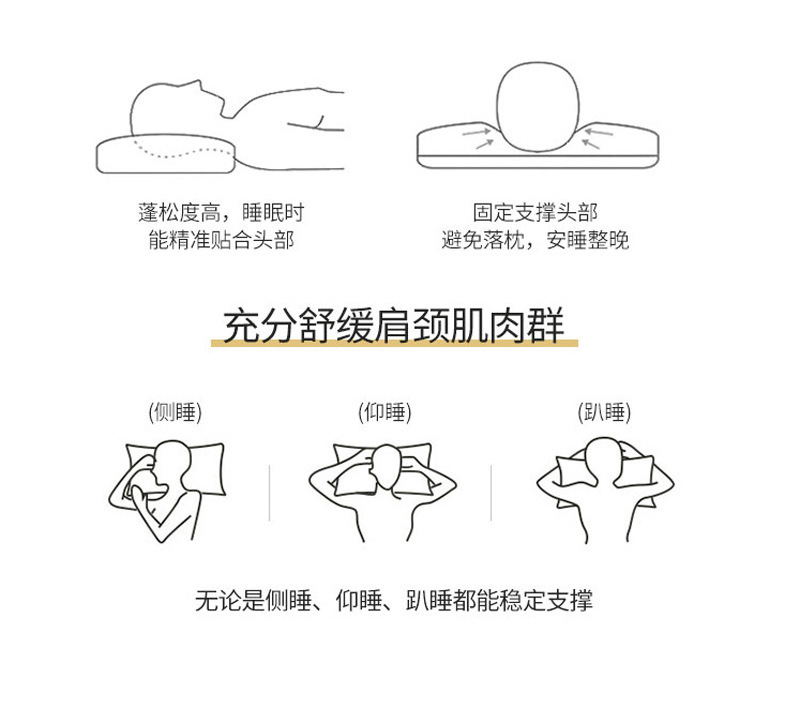 蓬松度高，睡眠时
能精准贴合头部

固定支撑头部
避免落枕，安睡整晚

充分舒缓肩颈肌肉群

(侧睡)

(仰睡)

(趴睡)

无论是侧睡、仰睡、趴睡都能稳定支撑