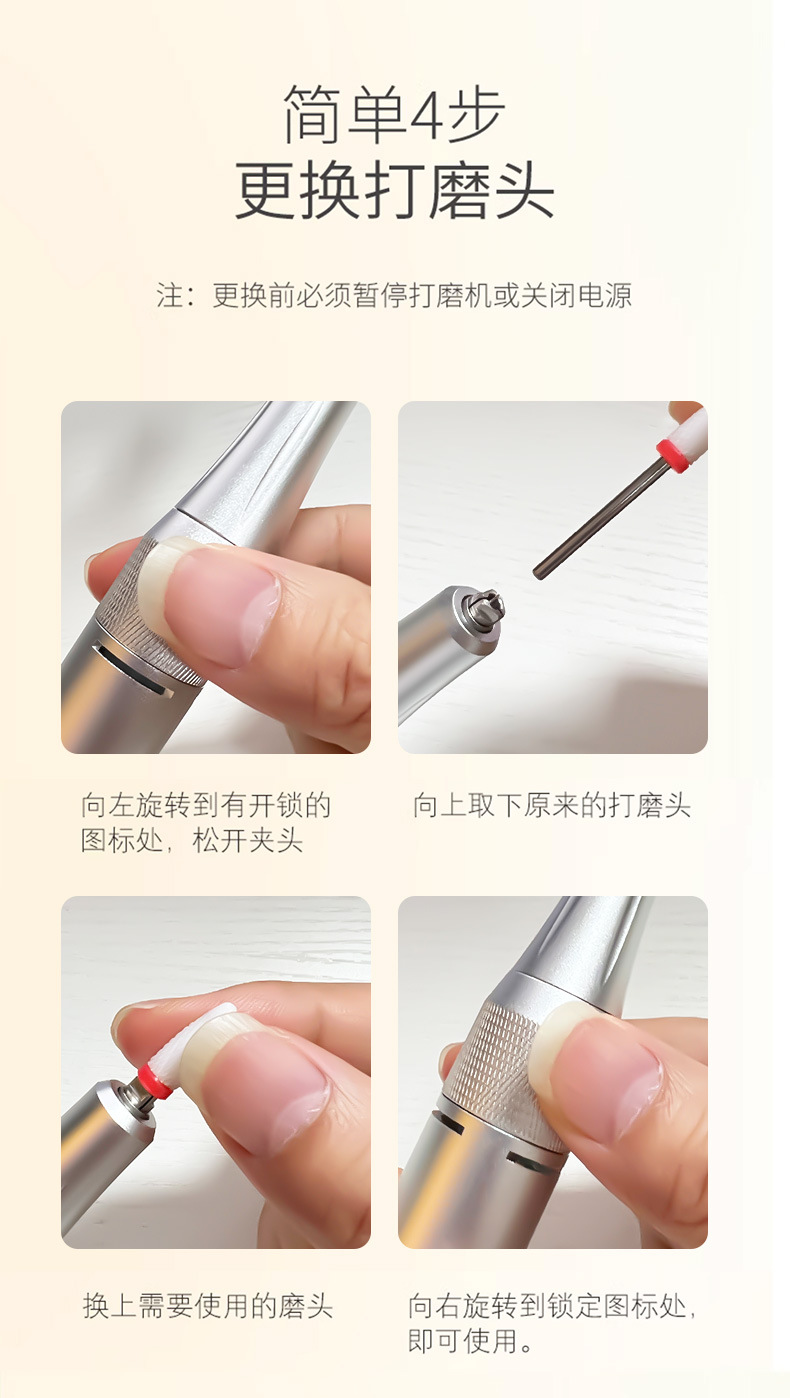 简单4步
更换打磨头

注：更换前必须暂停打磨机或关闭电源

向左旋转到有开锁的图标处，松开夹头

向上取下原来的打磨头

换上需要使用的磨头

向右旋转到锁定图标处，即可使用。