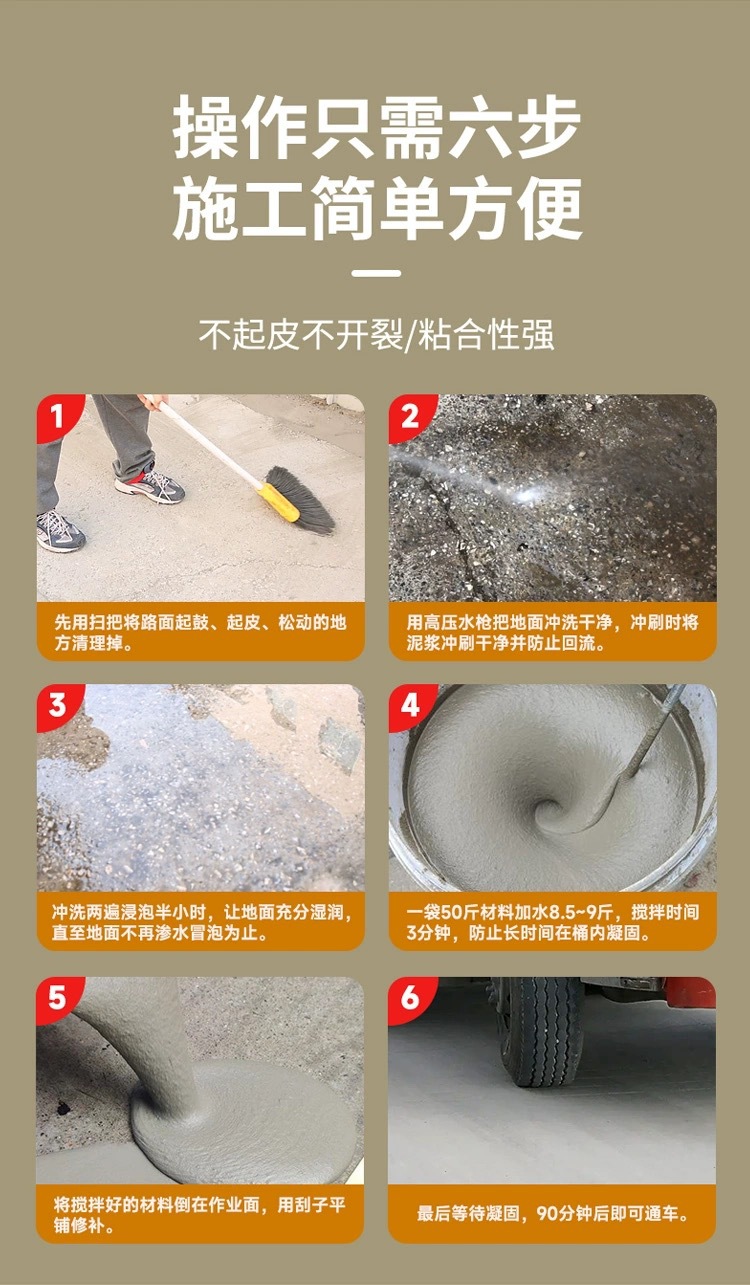 操作只需六步
施工简单方便

不起皮不开裂/粘合性强

1
先用扫把将路面起鼓、起皮、松动的地方清理掉。

2
用高压水枪把地面冲洗干净，冲刷时将泥浆冲刷干净并防止回流。

3
冲洗两遍浸泡半小时，让地面充分湿润，直至地面不再渗水冒泡为止。

4
一袋50斤材料加水8.5~9斤，搅拌时间3分钟，防止长时间在桶内凝固。

5
将搅拌好的材料倒在作业面，用刮子平铺修补。

6
最后等待凝固，90分钟后即可通车。