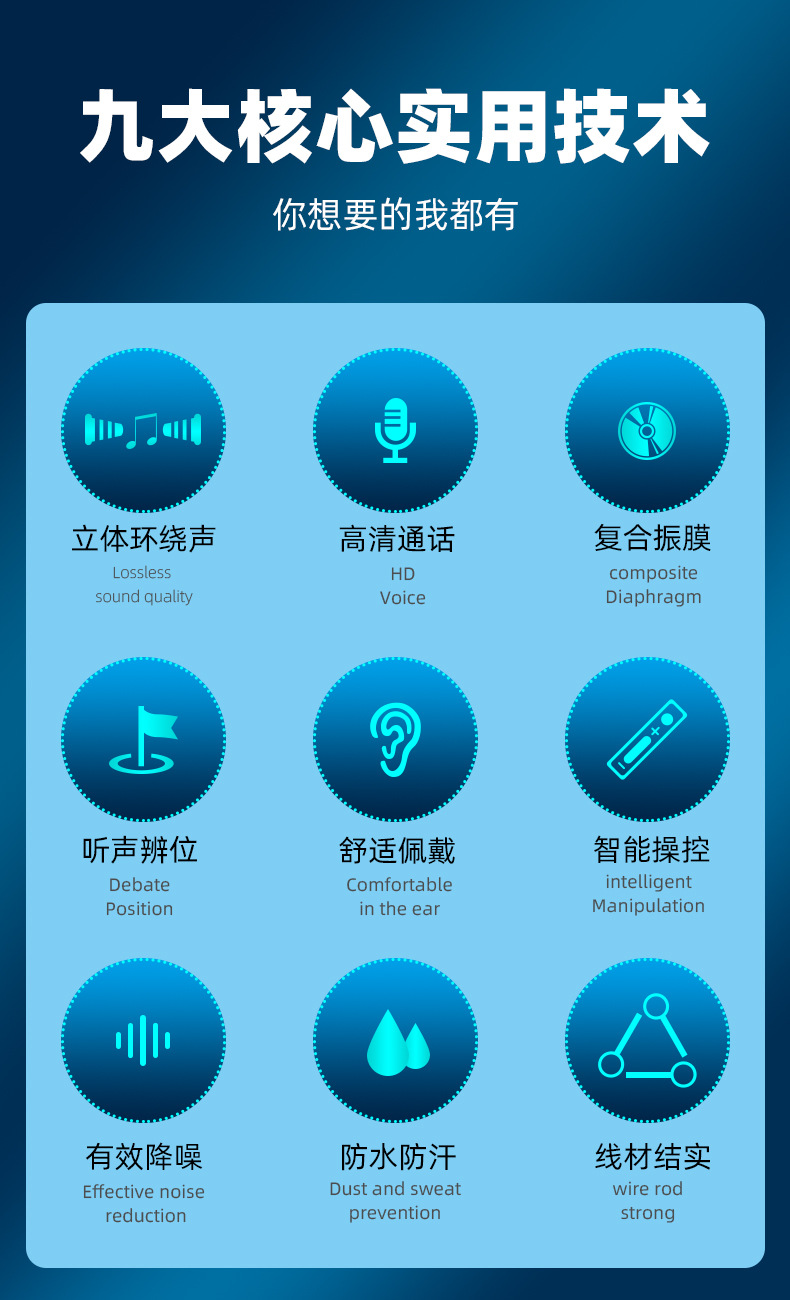 九大核心实用技术

你想要的我都有

立体环绕声
Lossless
sound quality

高清通话
HD
Voice

复合振膜
composite
Diaphragm

听声辨位
Debate
Position

舒适佩戴
Comfortable
in the ear

智能操控
intelligent
Manipulation

有效降噪
Effective noise
reduction

防水防汗
Dust and sweat
prevention

线材结实
wire rod
strong