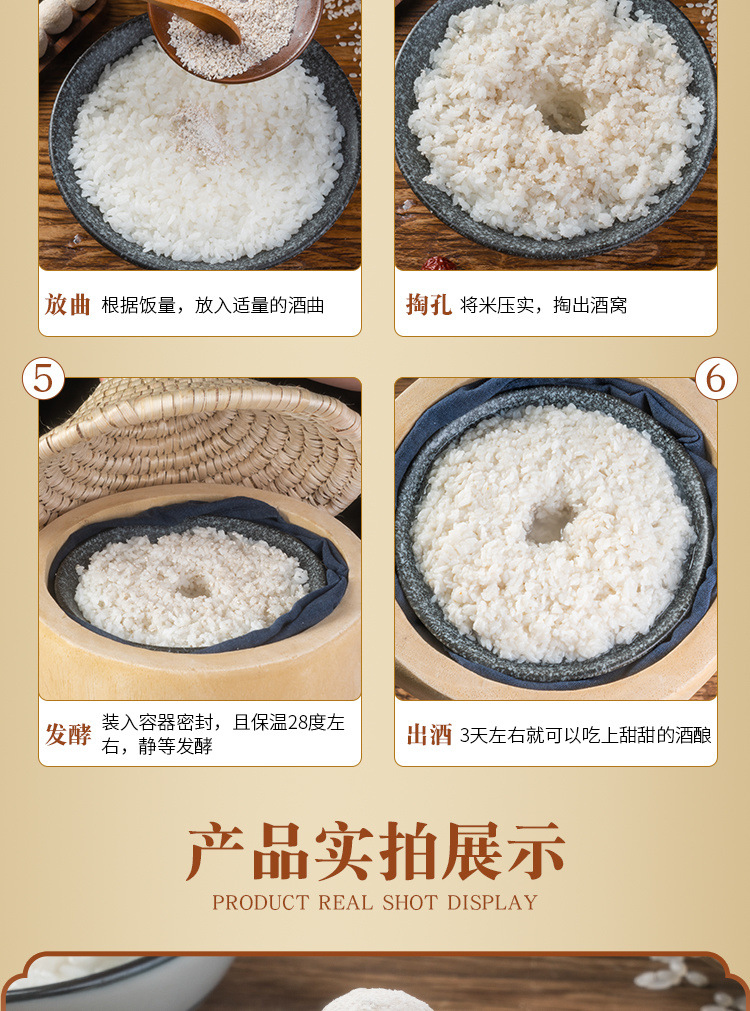 放曲 根据饭量，放入适量的酒曲

掏孔 将米压实，掏出酒窝

5

6

发酵 装入容器密封，且保温28度左右，静等发酵

出酒 3天左右就可以吃上甜甜的酒酿

产品实拍展示

PRODUCT REAL SHOT DISPLAY