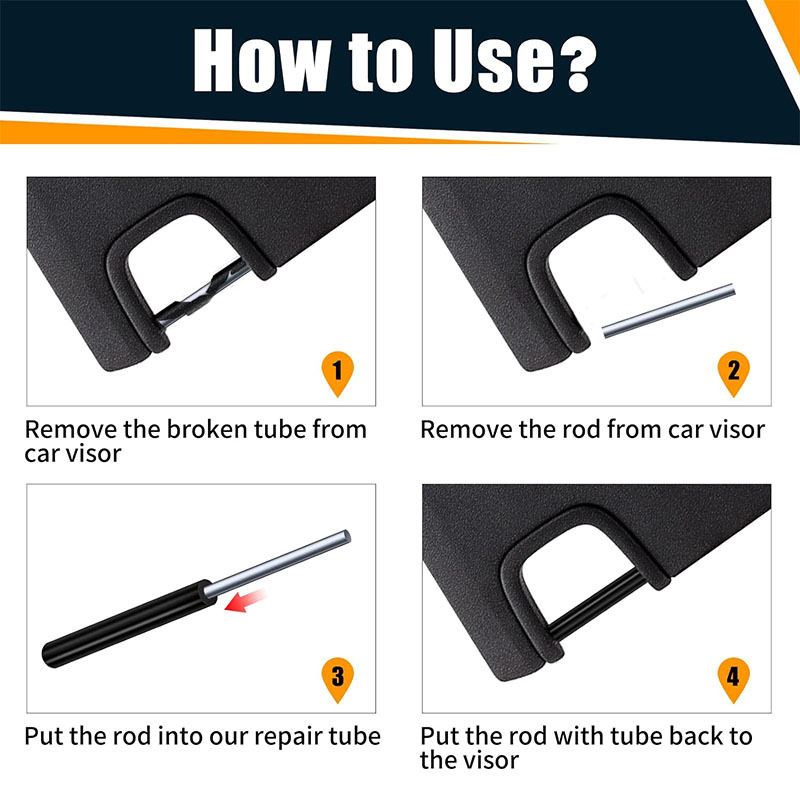 How to Use?

1

Remove the broken tube from car visor

2

Remove the rod from car visor

3

Put the rod into our repair tube

4

Put the rod with tube back to the visor