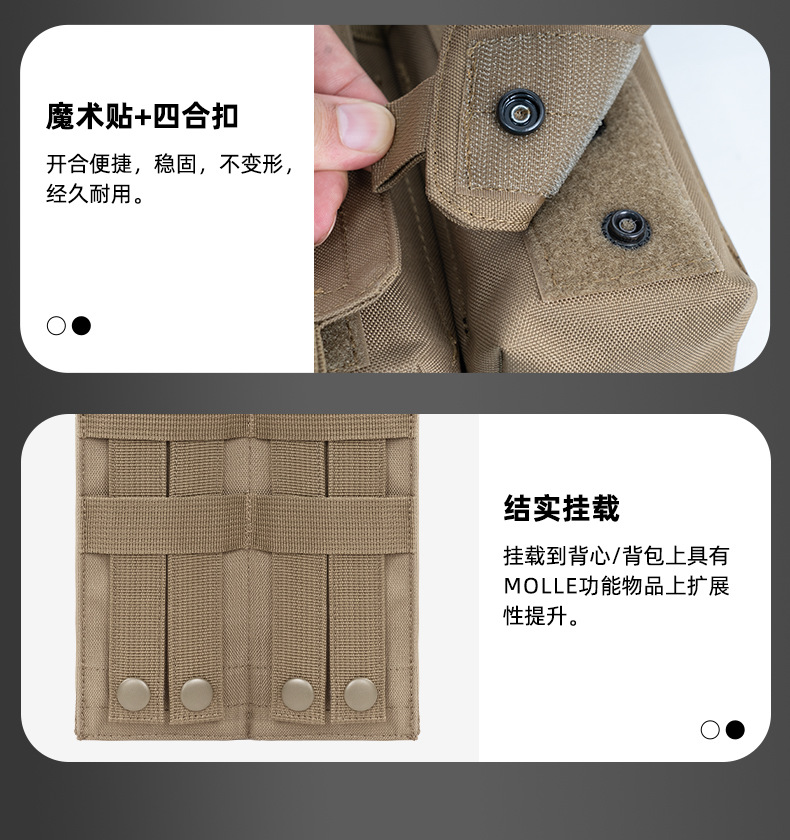 魔术贴+四合扣

开合便捷，稳固，不变形，经久耐用。

结实挂载

挂载到背心/背包上具有MOLLE功能物品上扩展性提升。