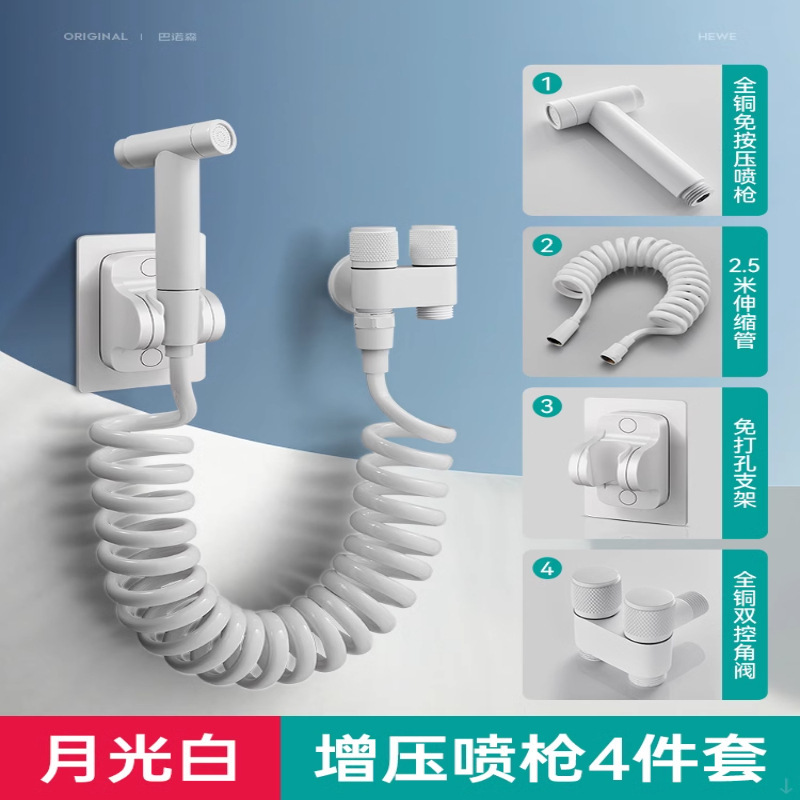 ORIGINAL | 巴诺森

HEWE

1 全铜免按压喷枪

2 2.5米伸缩管

3 免打孔支架

4 全铜双控角阀

月光白

增压喷枪4件套