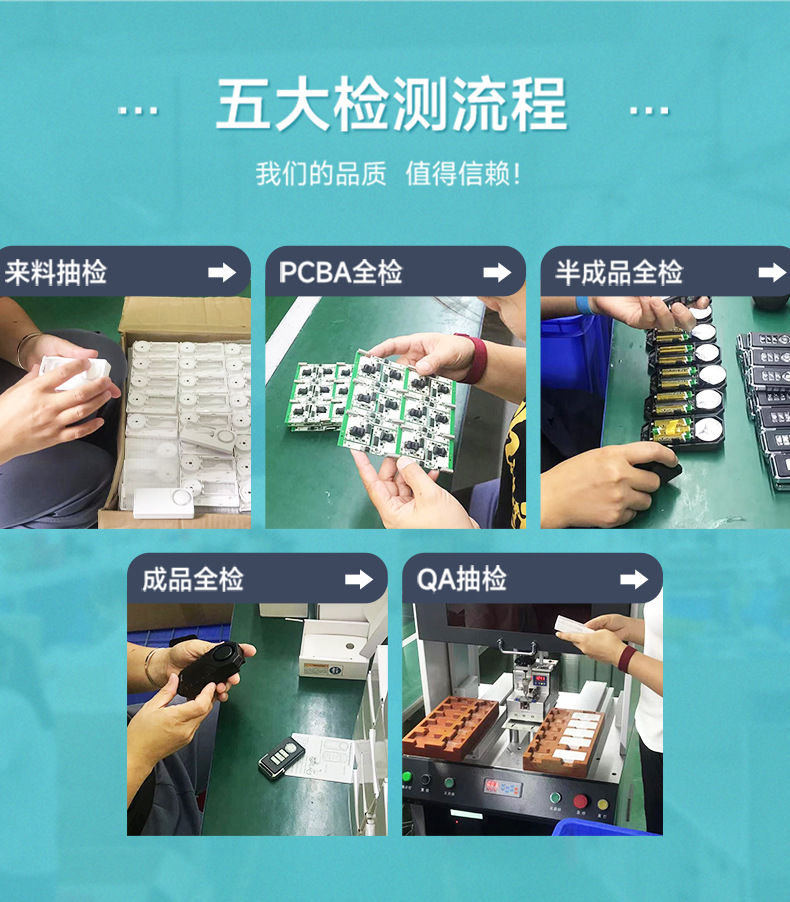 ... 五大检测流程 ...

我们的品质 值得信赖!

来料抽检

PCBA全检

半成品全检

成品全检

QA抽检