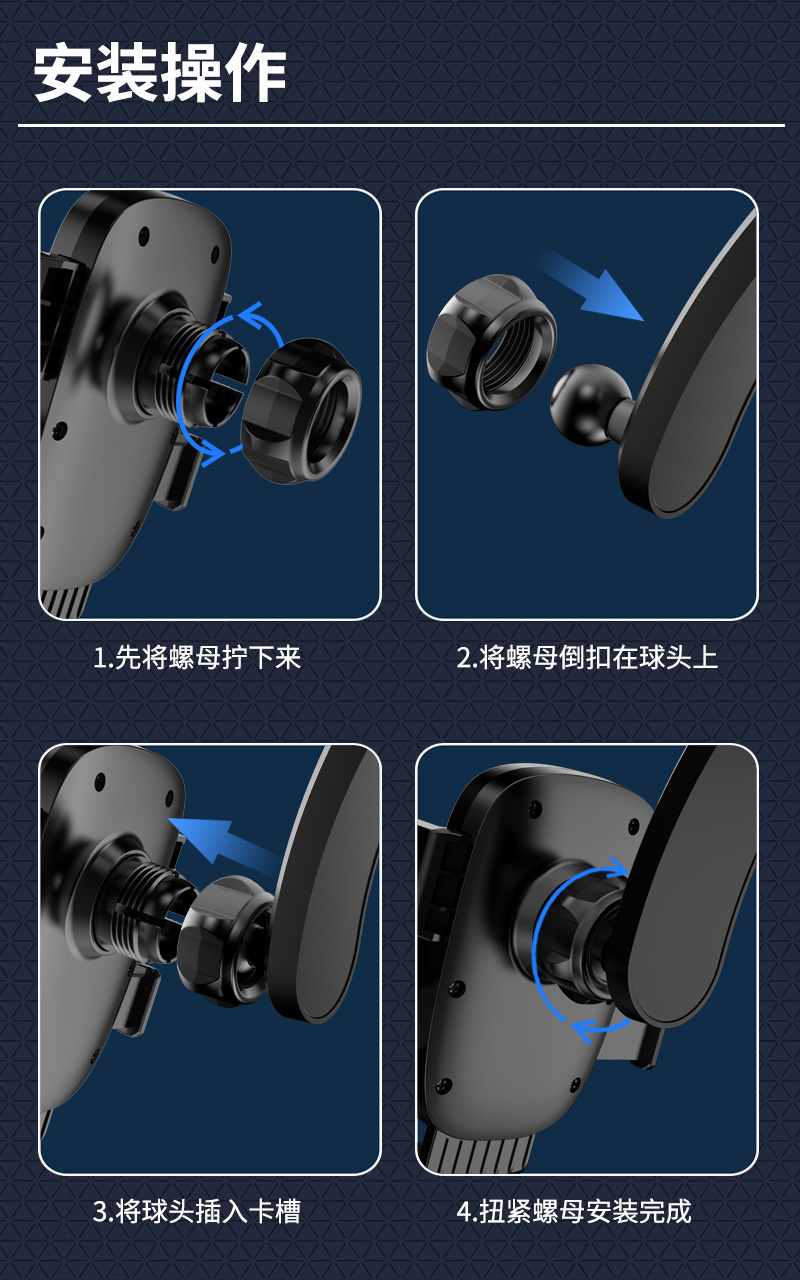 安装操作

1.先将螺母拧下来

2.将螺母倒扣在球头上

3.将球头插入卡槽

4.扭紧螺母安装完成