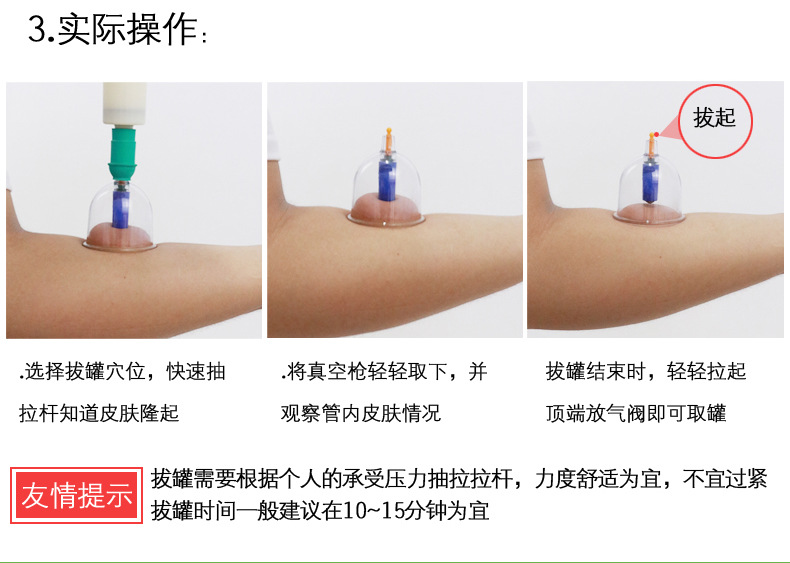 3.实际操作：

拔起

.选择拔罐穴位，快速抽拉杆知道皮肤隆起

.将真空枪轻轻取下，并观察管内皮肤情况

拔罐结束时，轻轻拉起顶端放气阀即可取罐

友情提示

拔罐需要根据个人的承受压力抽拉拉杆，力度舒适为宜，不宜过紧
拔罐时间一般建议在10~15分钟为宜