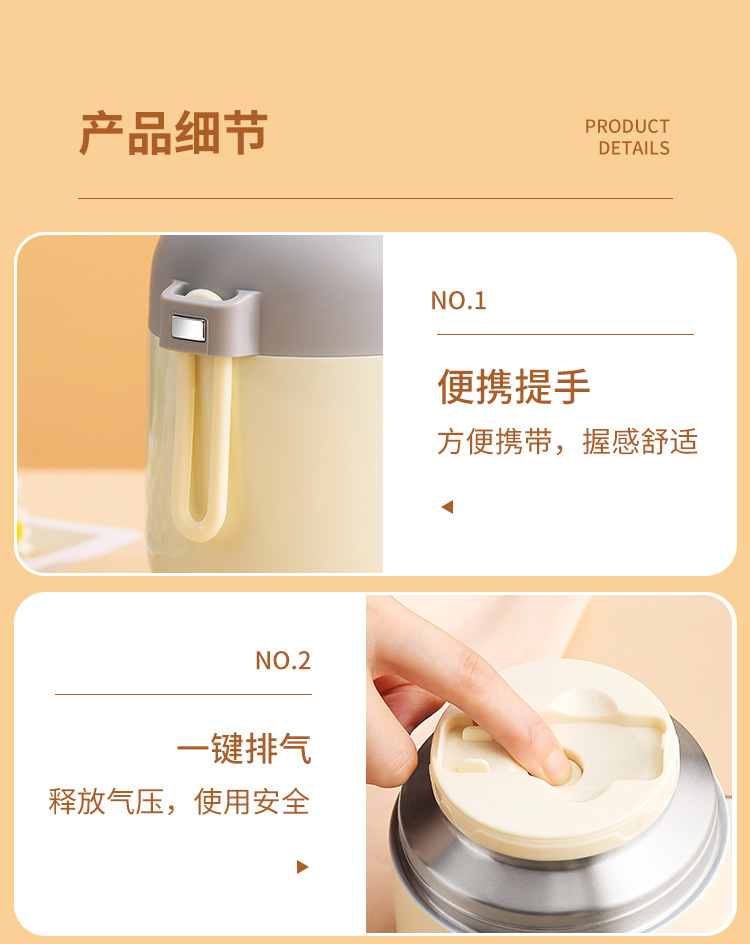 产品细节

PRODUCT DETAILS

NO.1

便携提手

方便携带，握感舒适

NO.2

一键排气

释放气压，使用安全