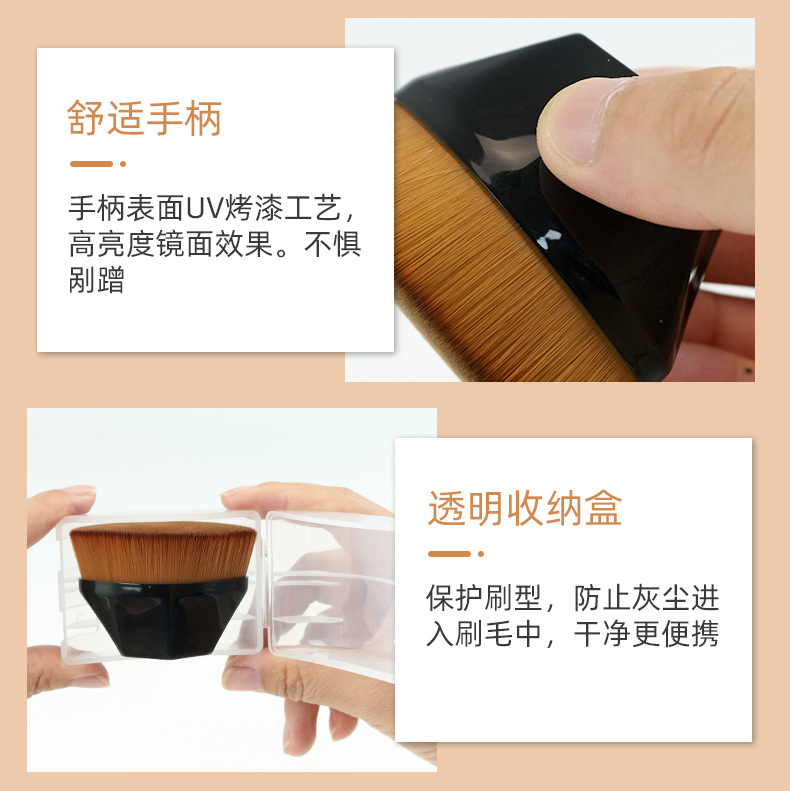 舒适手柄

手柄表面UV烤漆工艺，高亮度镜面效果。不惧剐蹭

透明收纳盒

保护刷型，防止灰尘进入刷毛中，干净更便携