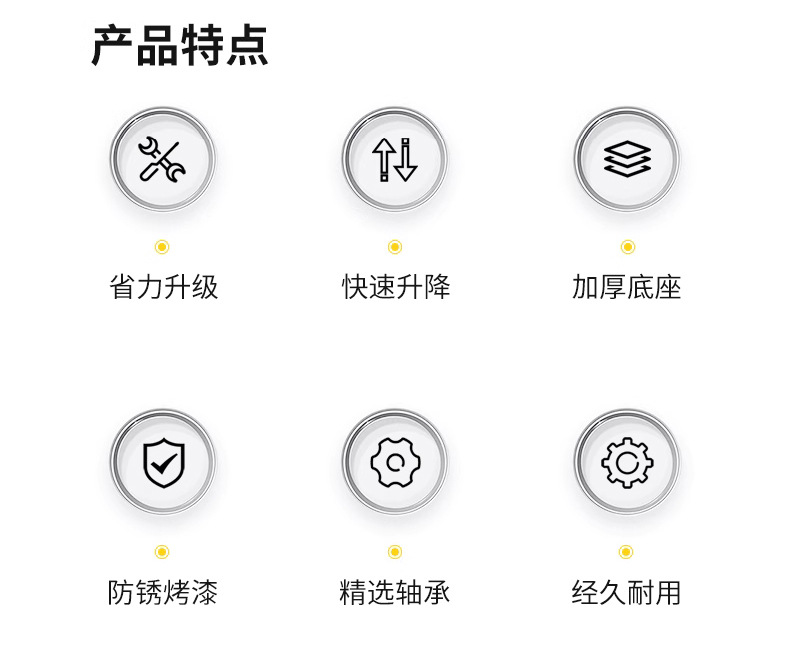 产品特点

省力升级

快速升降

加厚底座

防锈烤漆

精选轴承

经久耐用