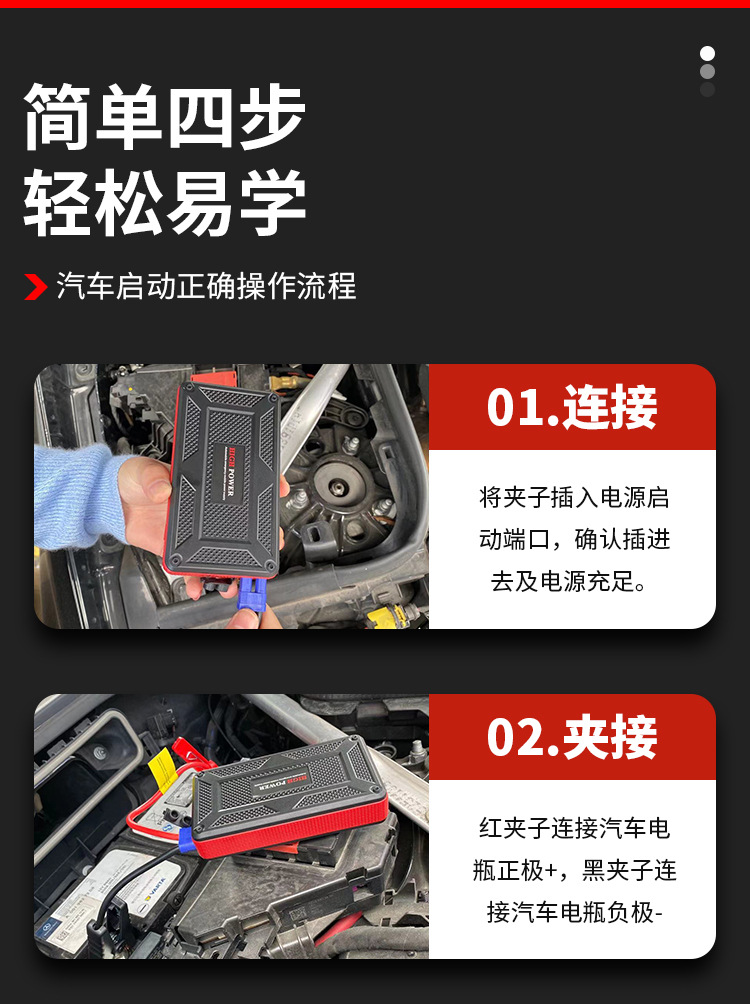 简单四步
轻松易学

汽车启动正确操作流程

HIGH POWER

01.连接

将夹子插入电源启动端口，确认插进去及电源充足。

HIGH POWER

02.夹接

红夹子连接汽车电瓶正极+，黑夹子连接汽车电瓶负极-