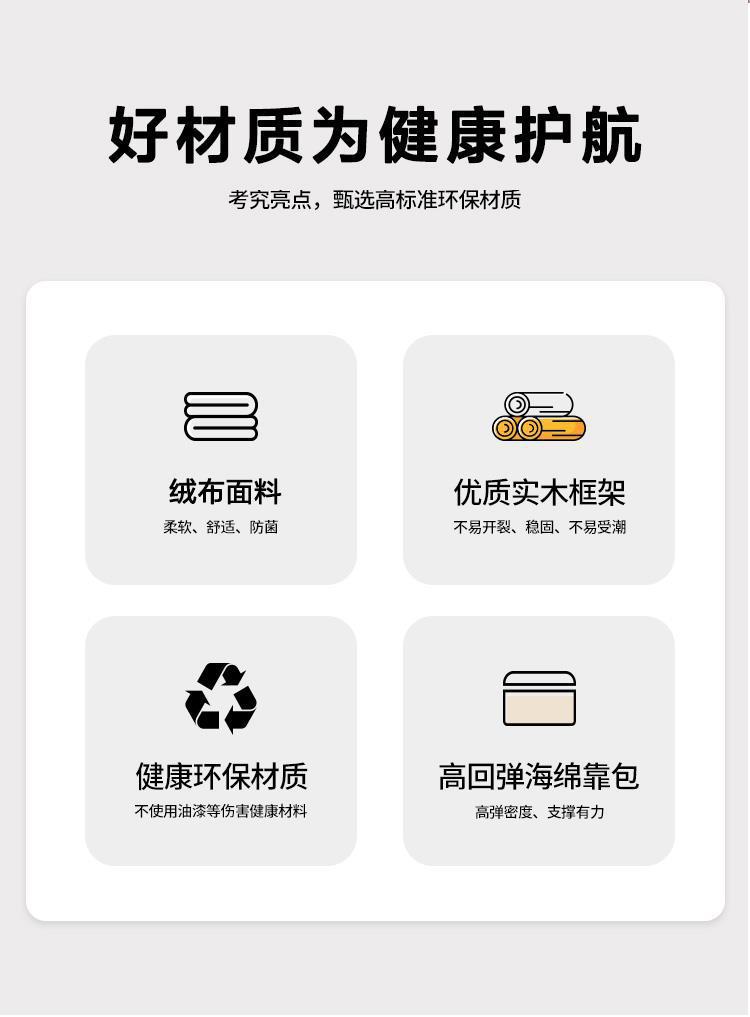 好材质为健康护航

考究亮点，甄选高标准环保材质

绒布面料
柔软、舒适、防菌

优质实木框架
不易开裂、稳固、不易受潮

健康环保材质
不使用油漆等伤害健康材料

高回弹海绵靠包
高弹密度、支撑有力