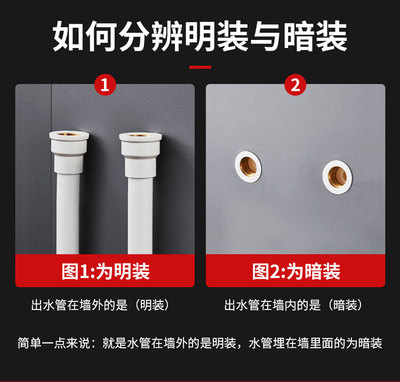 如何分辨明装与暗装

1

图1:为明装

出水管在墙外的是（明装）

2

图2:为暗装

出水管在墙内的是（暗装）

简单一点来说：就是水管在墙外的是明装，水管埋在墙里面的为暗装