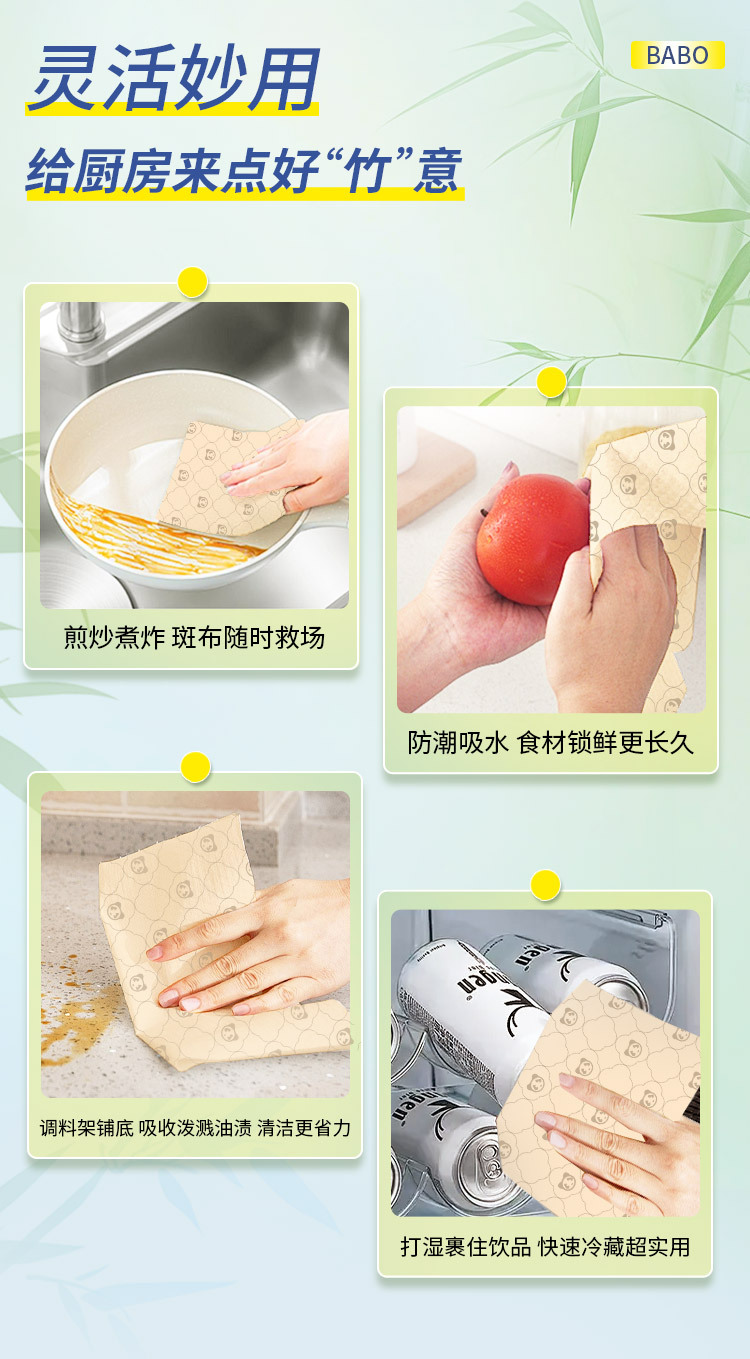 灵活妙用

BABO

给厨房来点好“竹”意

煎炒煮炸 斑布随时救场

防潮吸水 食材锁鲜更长久

调料架铺底 吸收泼溅油渍 清洁更省力

打湿裹住饮品 快速冷藏超实用