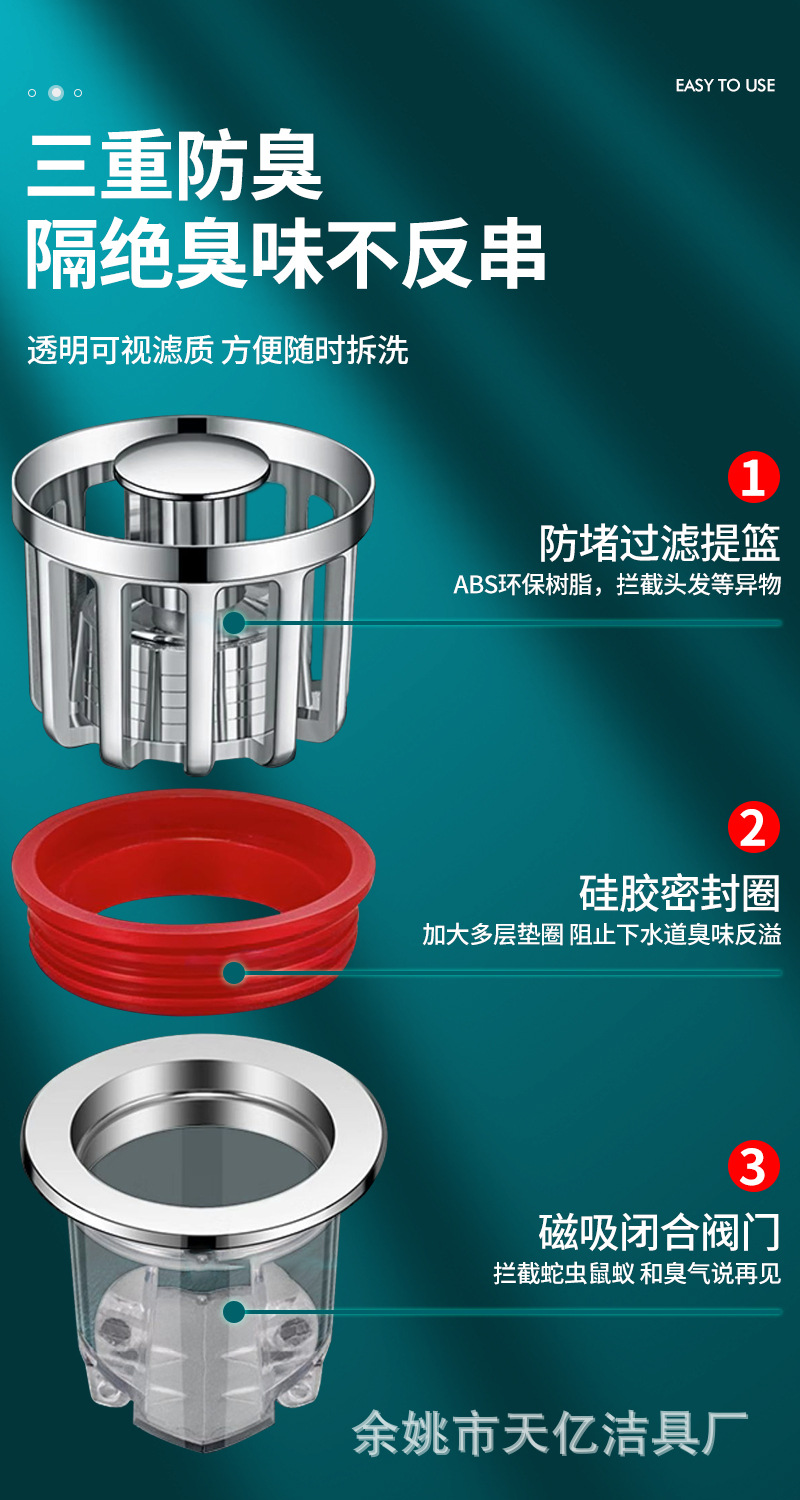 EASY TO USE

三重防臭
隔绝臭味不反串

透明可视滤质 方便随时拆洗

1
防堵过滤提篮
ABS环保树脂，拦截头发等异物

2
硅胶密封圈
加大多层垫圈 阻止下水道臭味反溢

3
磁吸闭合阀门
拦截蛇虫鼠蚁 和臭气说再见

余姚市天亿洁具厂