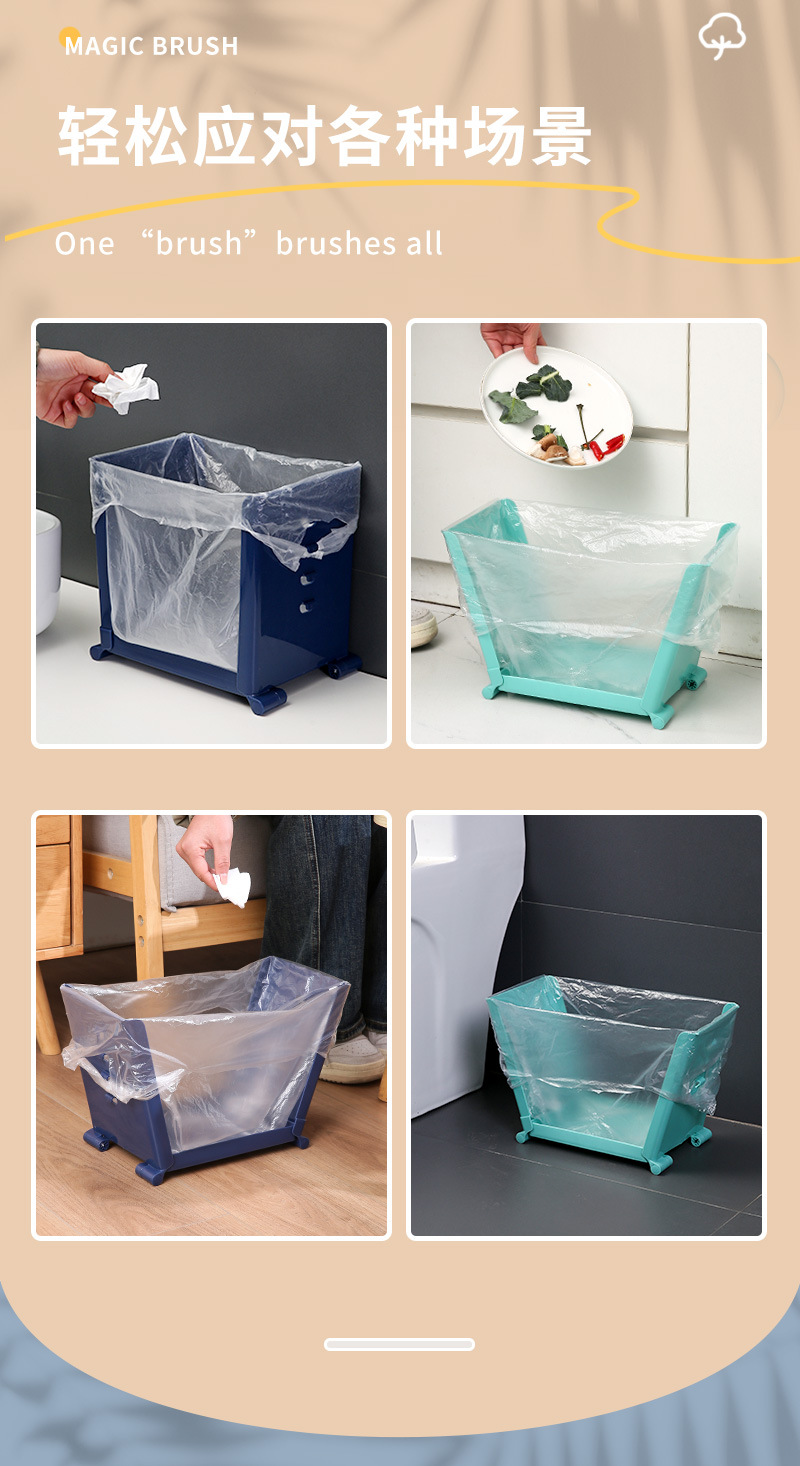 MAGIC BRUSH

轻松应对各种场景

One “brush” brushes all