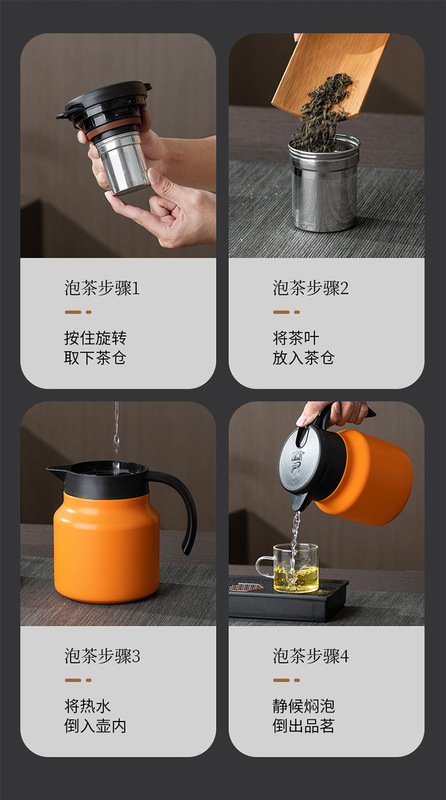 泡茶步骤1

按住旋转
取下茶仓

泡茶步骤2

将茶叶
放入茶仓

泡茶步骤3

将热水
倒入壶内

泡茶步骤4

静候焖泡
倒出品茗