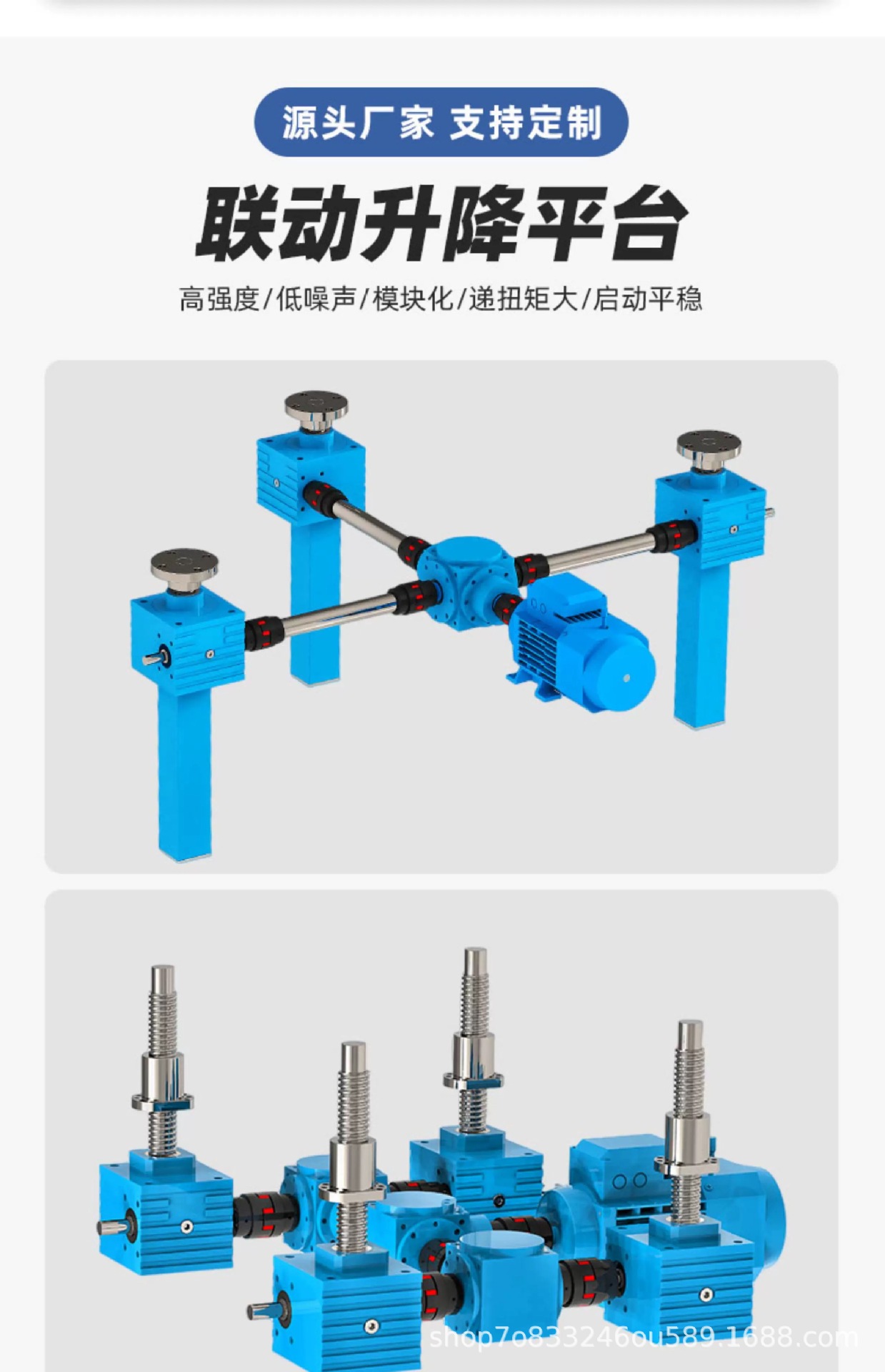 源头厂家 支持定制

联动升降平台

高强度/低噪声/模块化/递扭矩大/启动平稳

shop7o833246ou589.1688.com