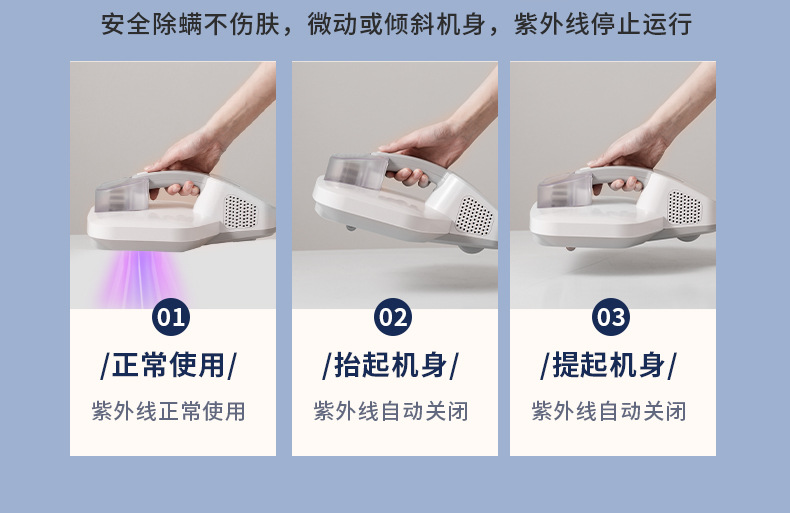 安全除螨不伤肤，微动或倾斜机身，紫外线停止运行

01
/正常使用/
紫外线正常使用

02
/抬起机身/
紫外线自动关闭

03
/提起机身/
紫外线自动关闭