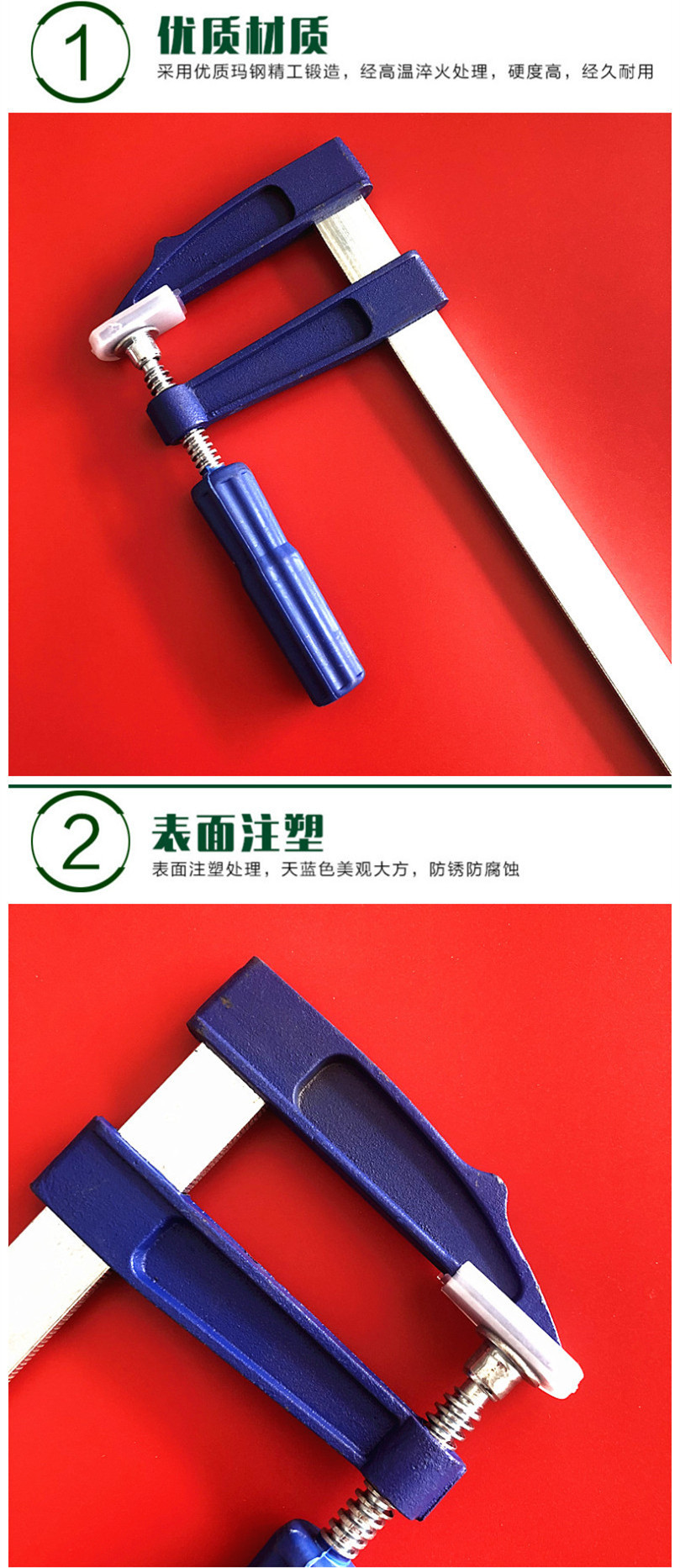 1

优质材质

采用优质玛钢精工锻造，经高温淬火处理，硬度高，经久耐用

2

表面注塑

表面注塑处理，天蓝色美观大方，防锈防腐蚀