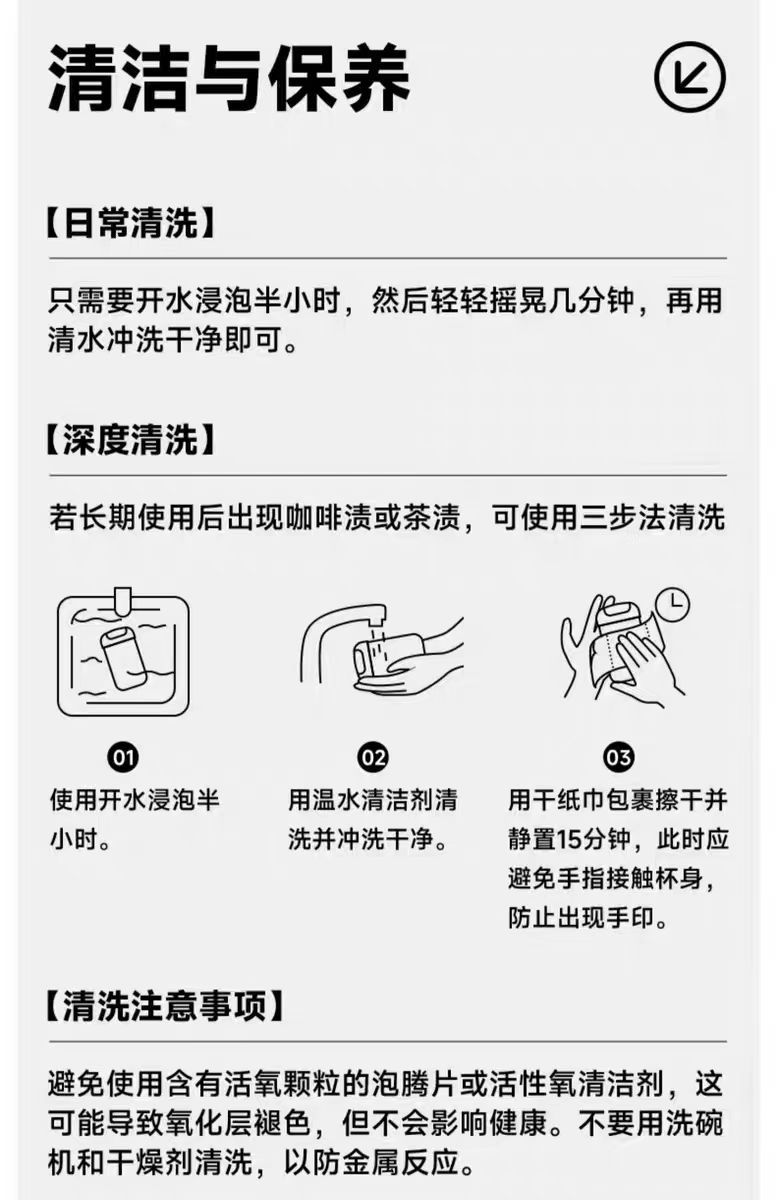 清洁与保养

【日常清洗】

只需要开水浸泡半小时，然后轻轻摇晃几分钟，再用清水冲洗干净即可。

【深度清洗】

若长期使用后出现咖啡渍或茶渍，可使用三步法清洗

01
使用开水浸泡半小时。

02
用温水清洁剂清洗并冲洗干净。

03
用干纸巾包裹擦干并静置15分钟，此时应避免手指接触杯身，防止出现手印。

【清洗注意事项】

避免使用含有活氧颗粒的泡腾片或活性氧清洁剂，这可能导致氧化层褪色，但不会影响健康。不要用洗碗机和干燥剂清洗，以防金属反应。