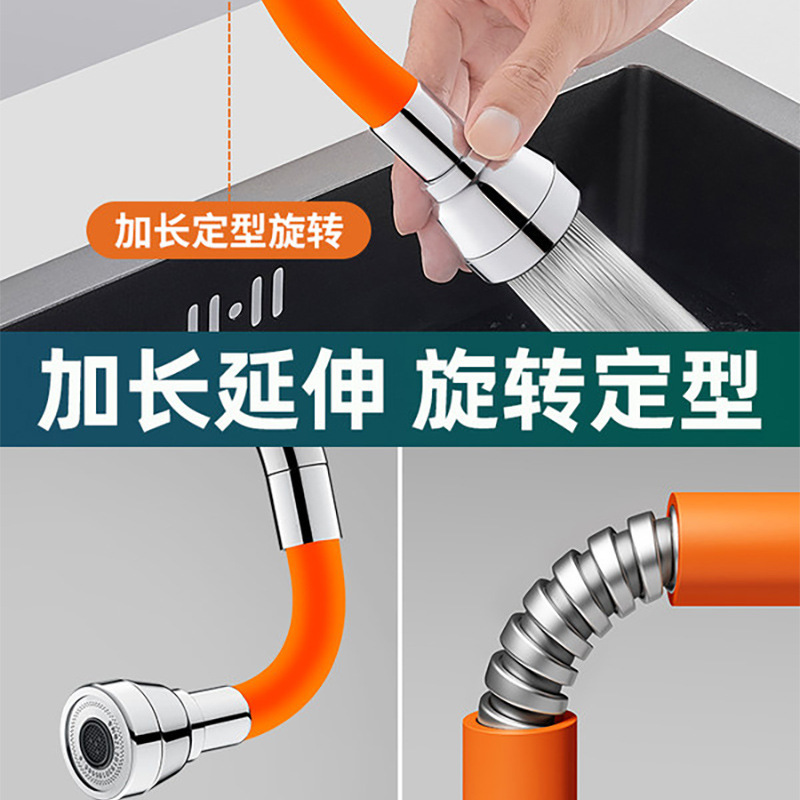 加长定型旋转

加长延伸 旋转定型